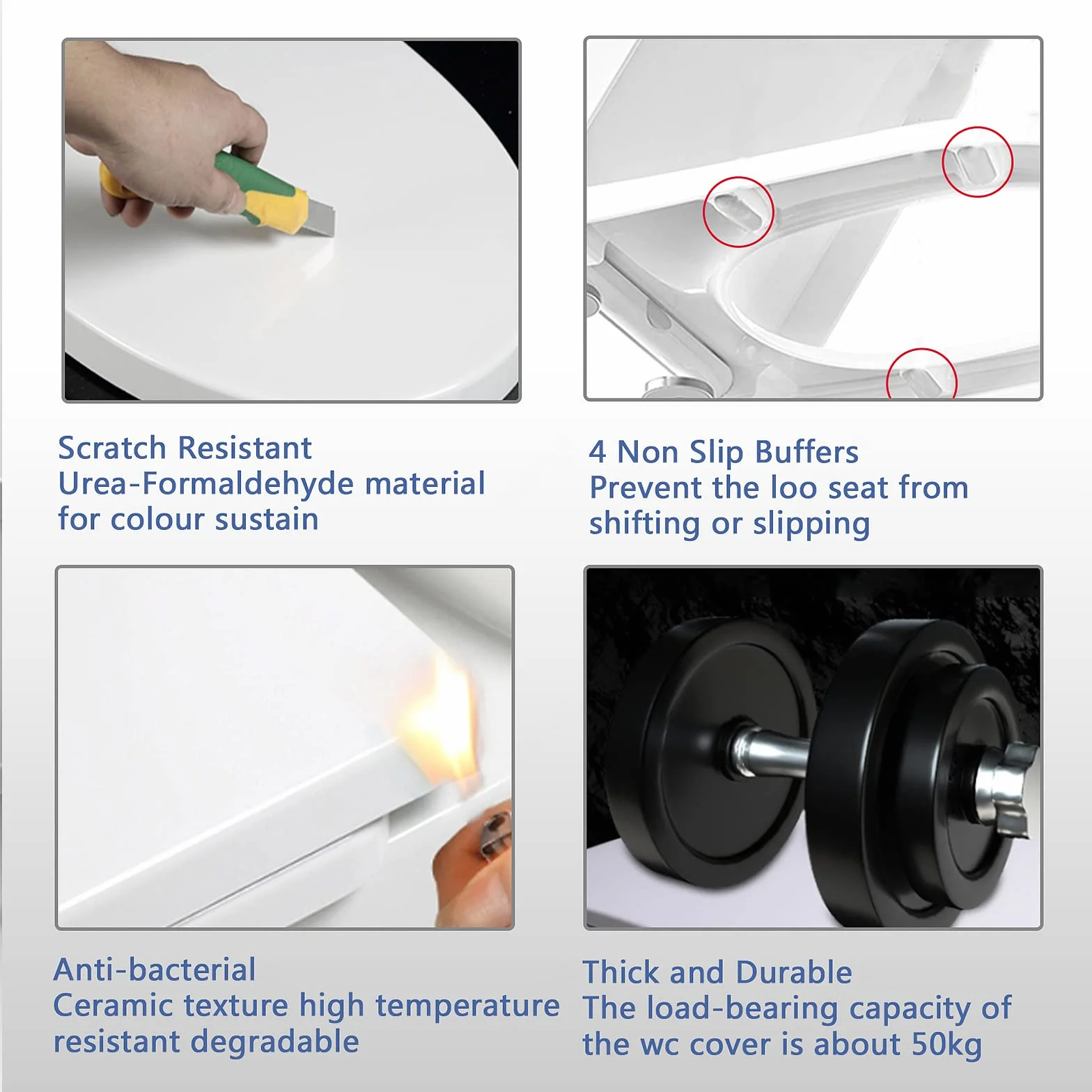 Scratch Resistant
Urea-Formaldehyde material
for colour sustain

4 Non Slip Buffers
Prevent the loo seat from
shifting or slipping

Anti-bacterial
Ceramic texture high temperature
resistant degradable

Thick and Durable
The load-bearing capacity of
the wc cover is about 50kg