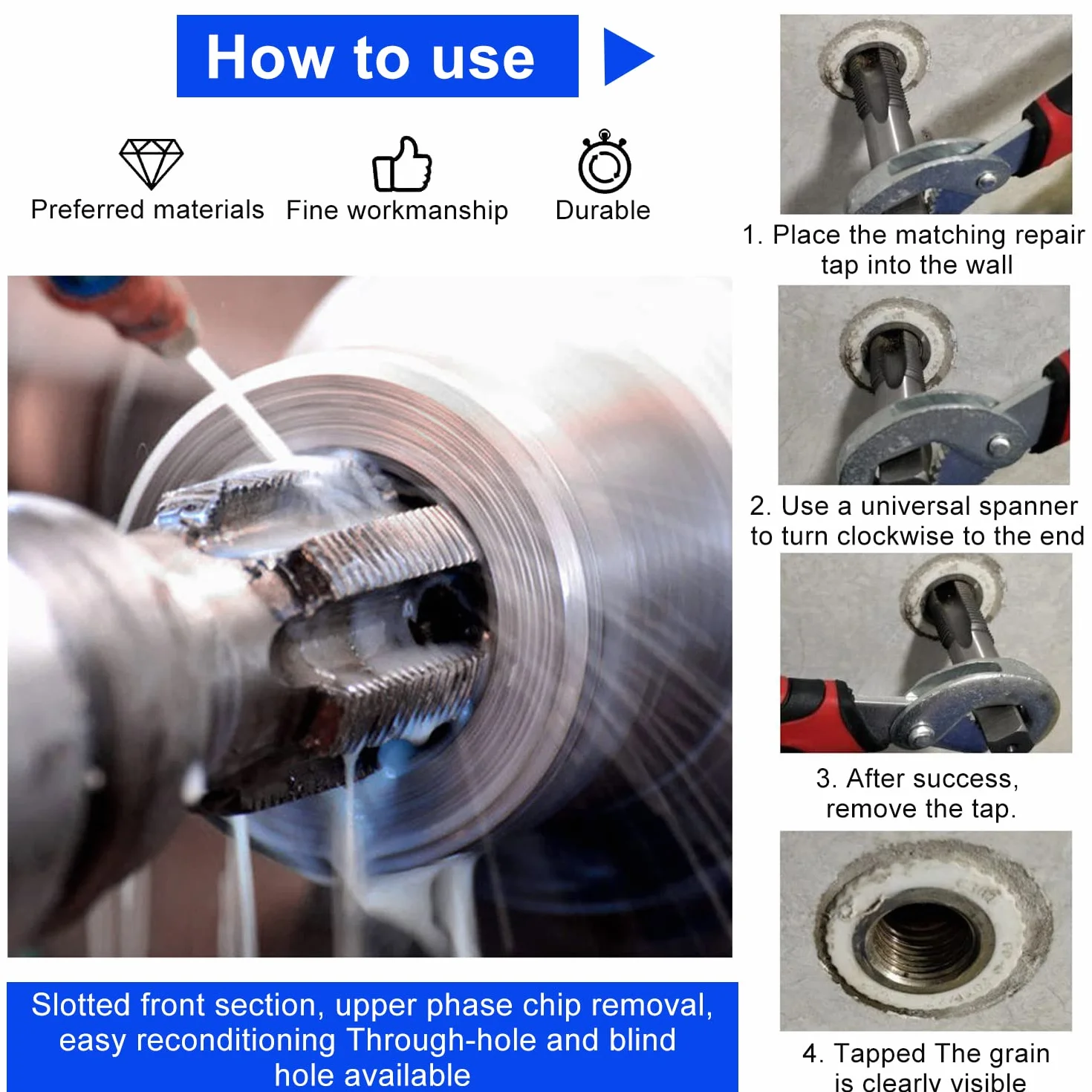 How to use

Preferred materials

Fine workmanship

Durable

Slotted front section, upper phase chip removal, easy reconditioning Through-hole and blind hole available

1. Place the matching repair tap into the wall

2. Use a universal spanner to turn clockwise to the end

3. After success, remove the tap.

4. Tapped The grain is clearly visible