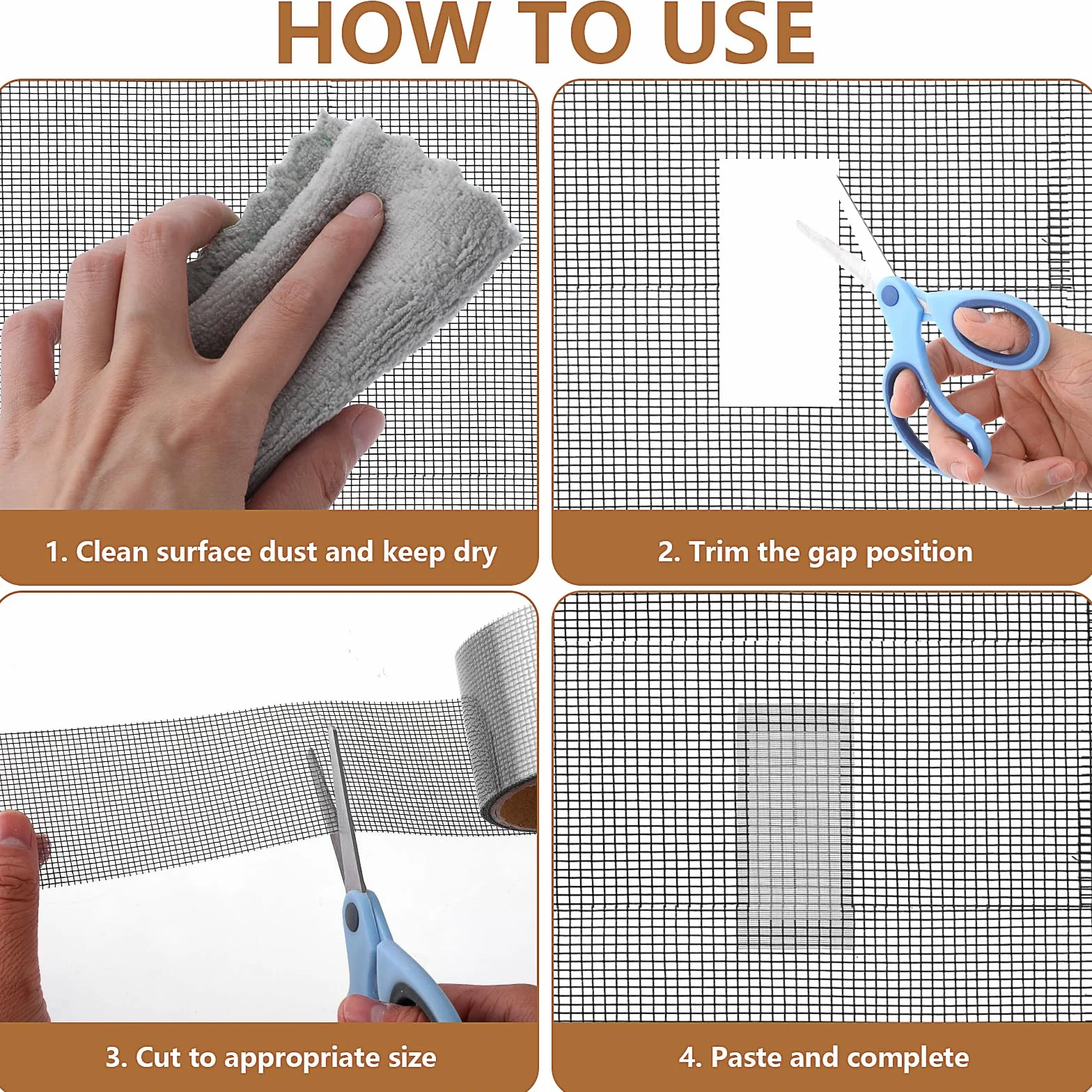 HOW TO USE

1. Clean surface dust and keep dry

2. Trim the gap position

3. Cut to appropriate size

4. Paste and complete