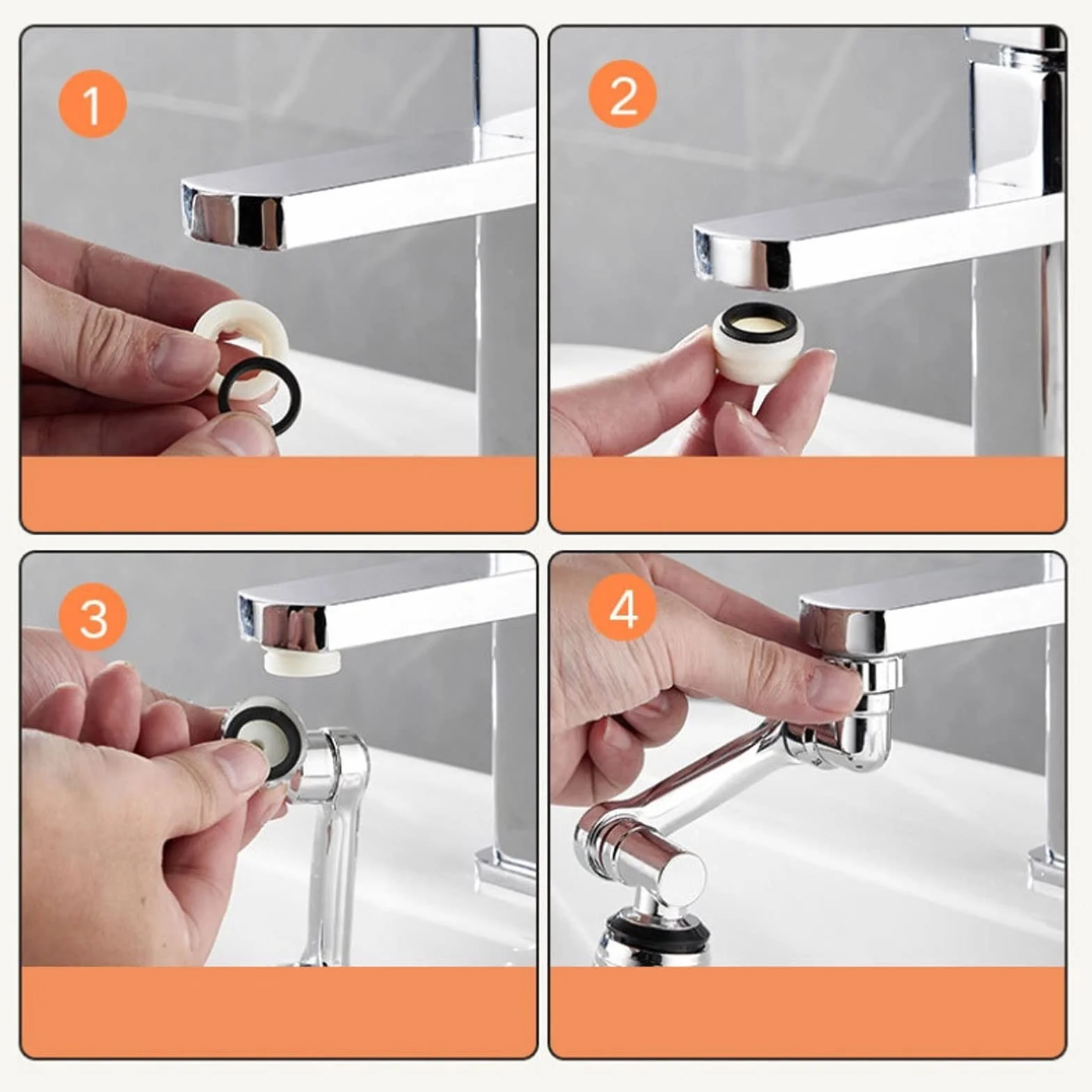 1

2

3

4