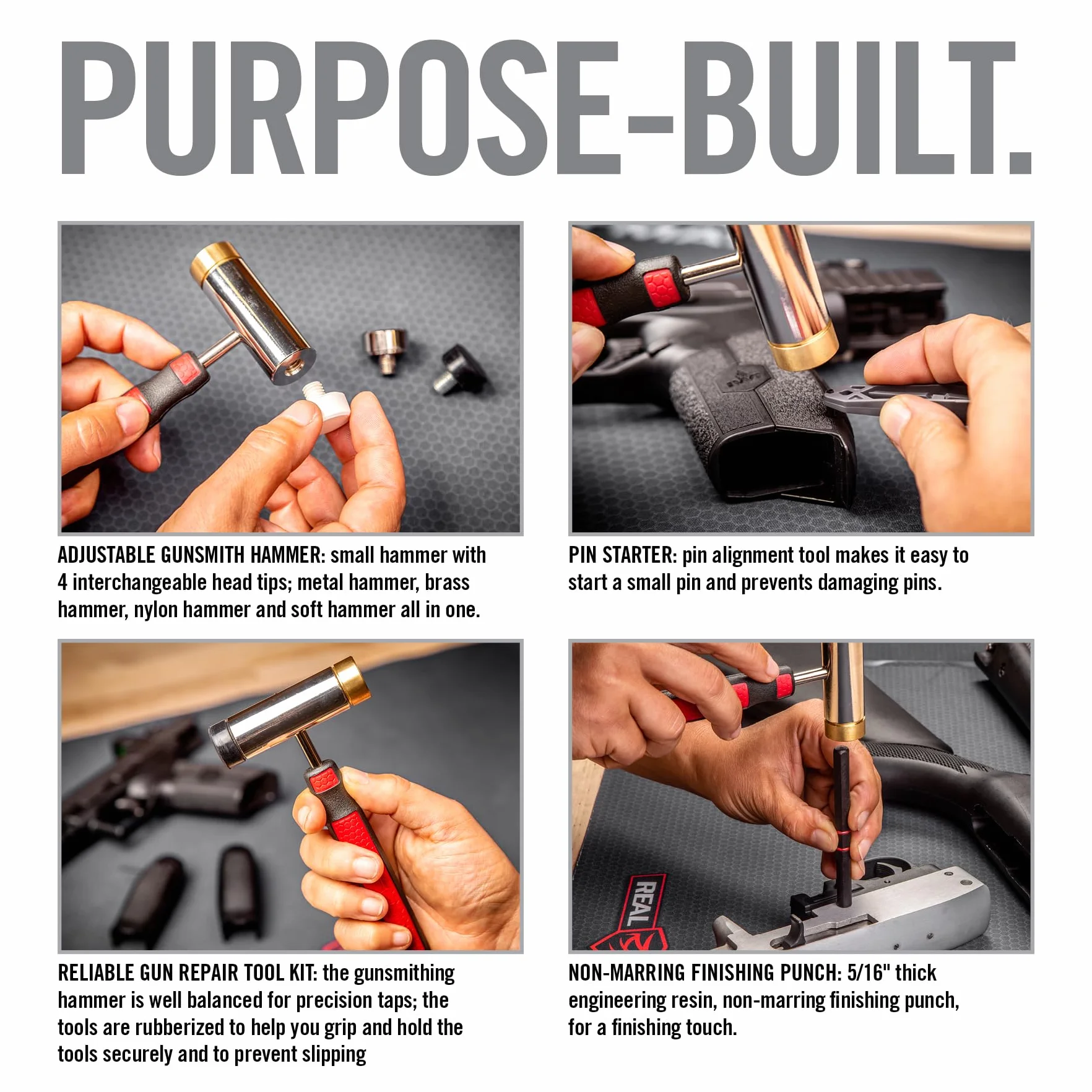 PURPOSE-BUILT.

ADJUSTABLE GUNSMITH HAMMER: small hammer with 4 interchangeable head tips; metal hammer, brass hammer, nylon hammer and soft hammer all in one.

PIN STARTER: pin alignment tool makes it easy to start a small pin and prevents damaging pins.

RELIABLE GUN REPAIR TOOL KIT: the gunsmithing hammer is well balanced for precision taps; the tools are rubberized to help you grip and hold the tools securely and to prevent slipping

REAL

NON-MARRING FINISHING PUNCH: 5/16" thick engineering resin, non-marring finishing punch, for a finishing touch.