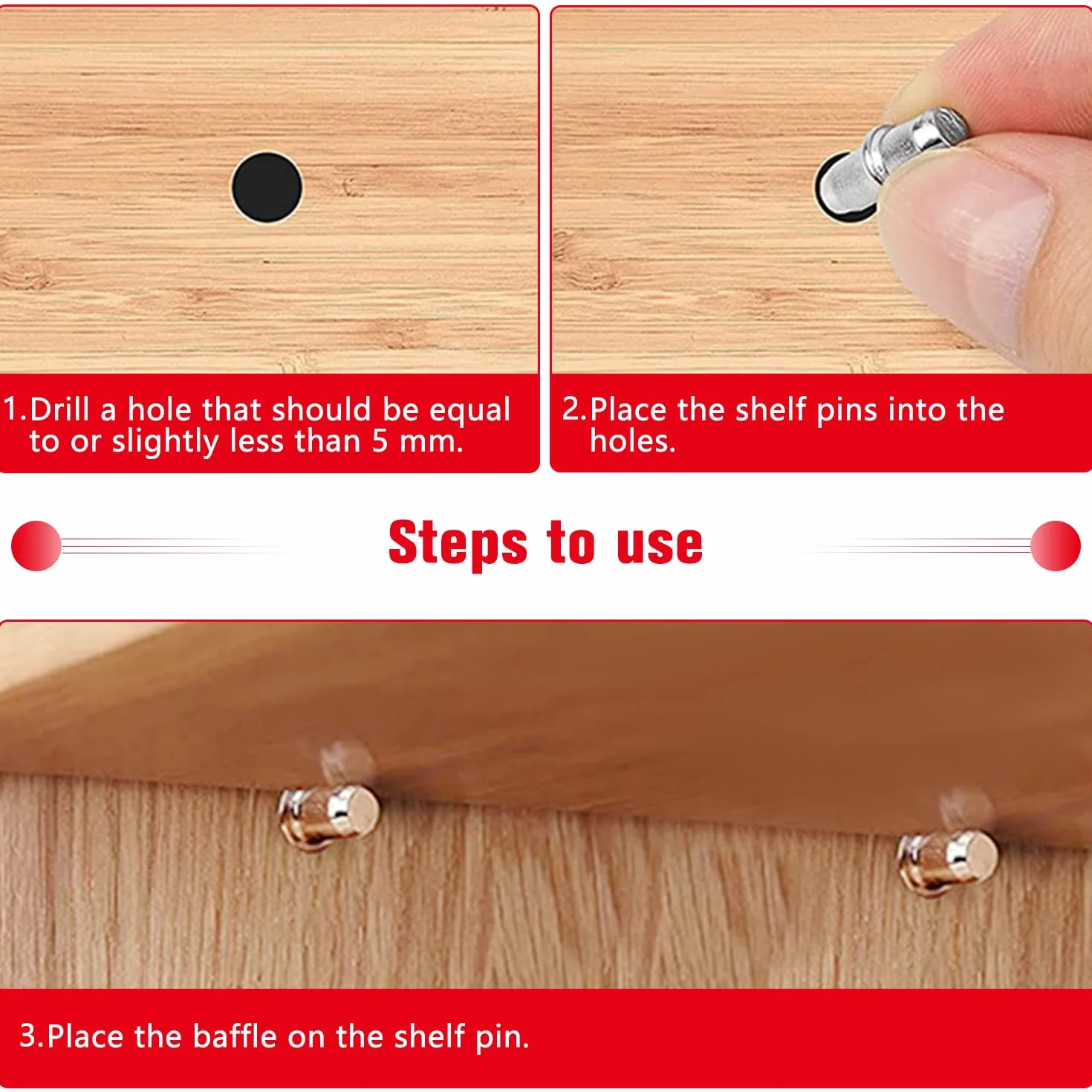 1.Drill a hole that should be equal to or slightly less than 5 mm.

2.Place the shelf pins into the holes.

Steps to use

3.Place the baffle on the shelf pin.