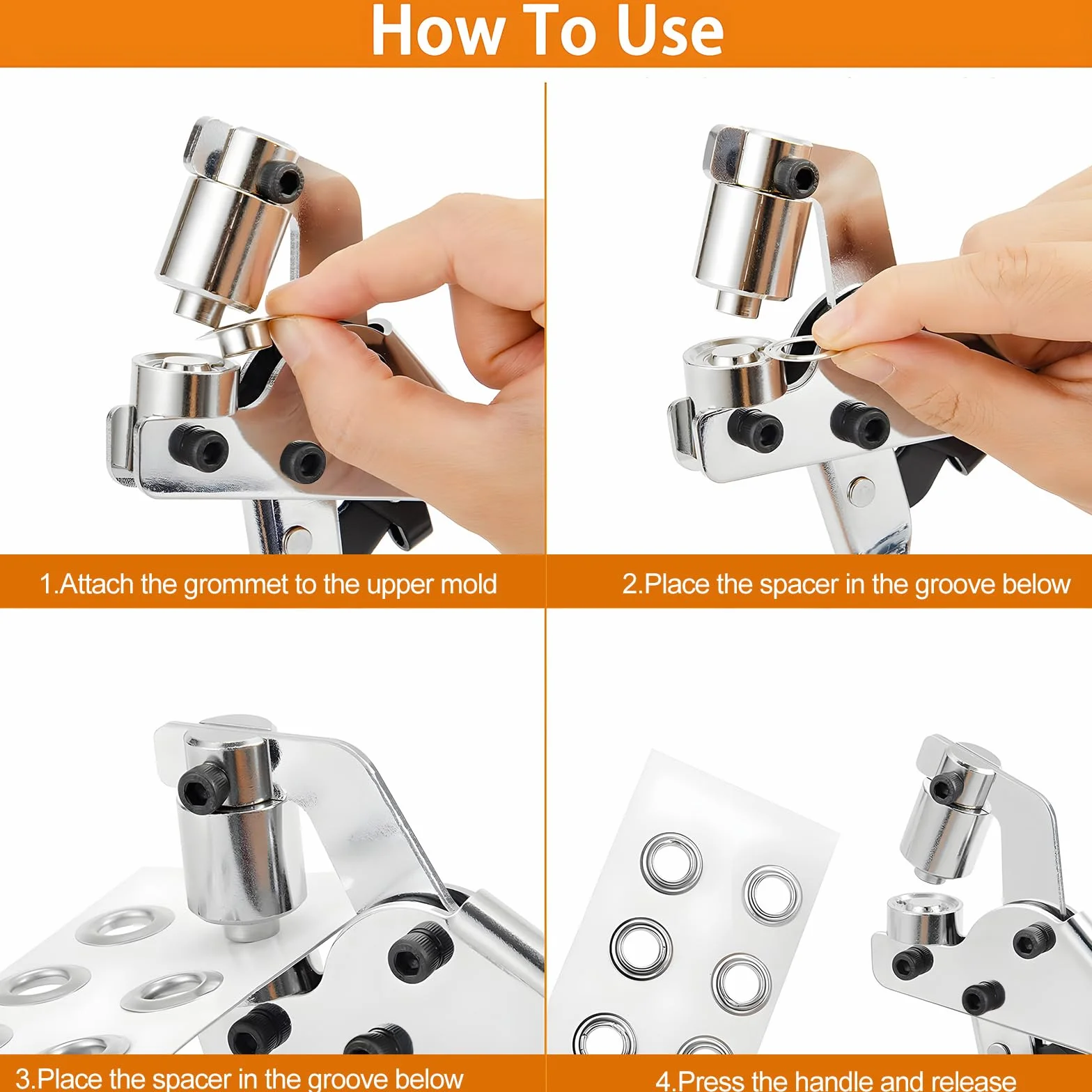 How To Use

1.Attach the grommet to the upper mold

2.Place the spacer in the groove below

3.Place the spacer in the groove below

4.Press the handle and release