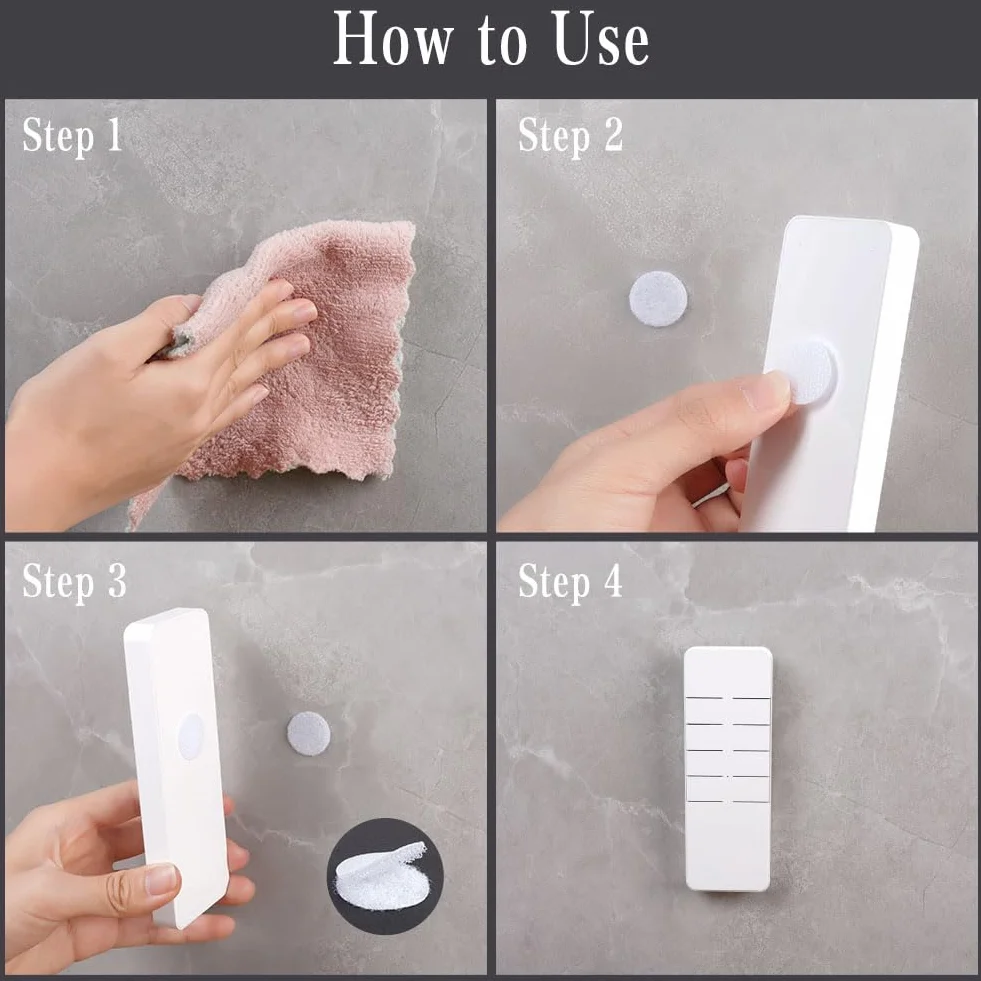 How to Use

Step 1

Step 2

Step 3

Step 4