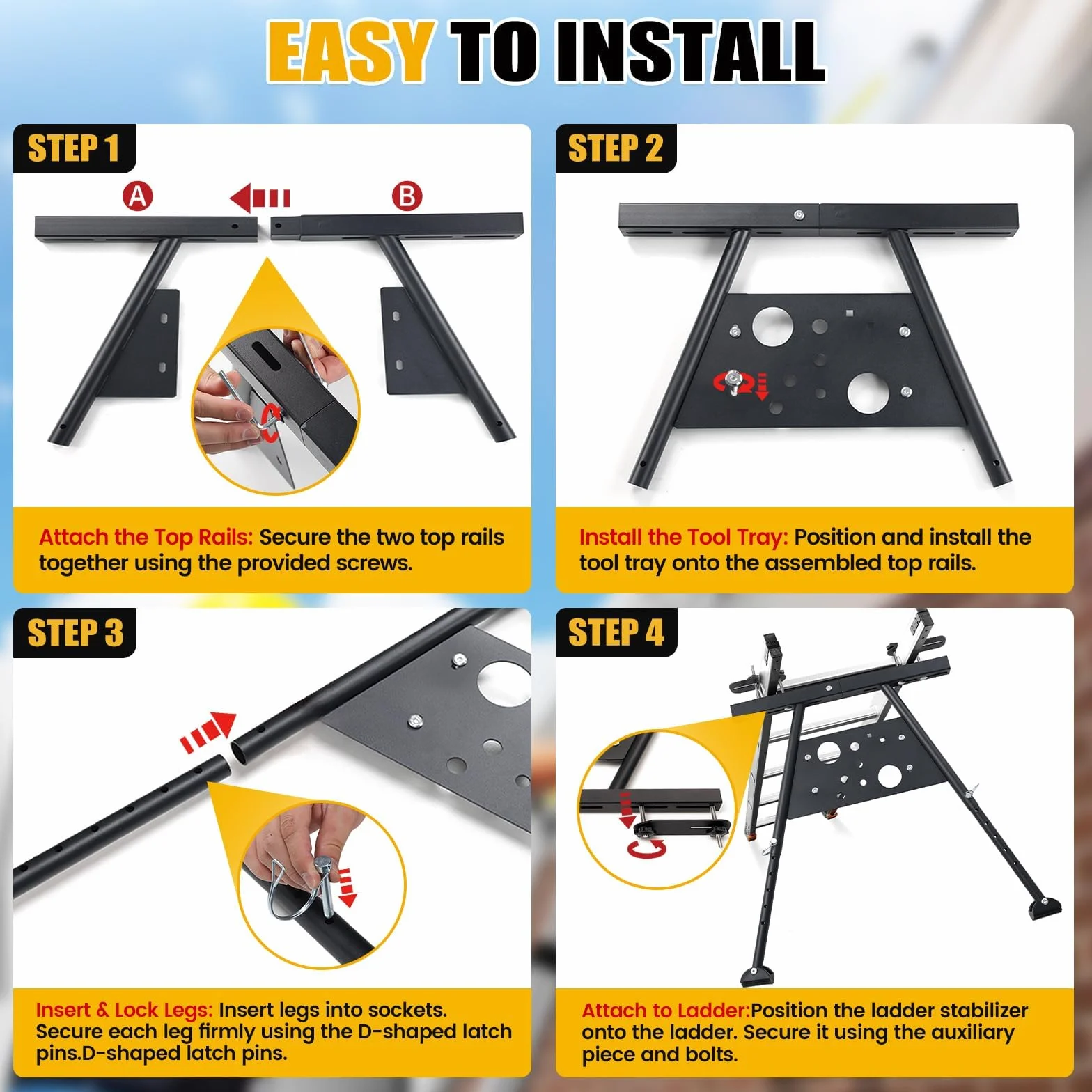 EASY TO INSTALL

STEP 1

A

B

Attach the Top Rails: Secure the two top rails together using the provided screws.

STEP 2

Install the Tool Tray: Position and install the tool tray onto the assembled top rails.

STEP 3

Insert & Lock Legs: Insert legs into sockets. Secure each leg firmly using the D-shaped latch pins.D-shaped latch pins.

STEP 4

Attach to Ladder:Position the ladder stabilizer onto the ladder. Secure it using the auxiliary piece and bolts.