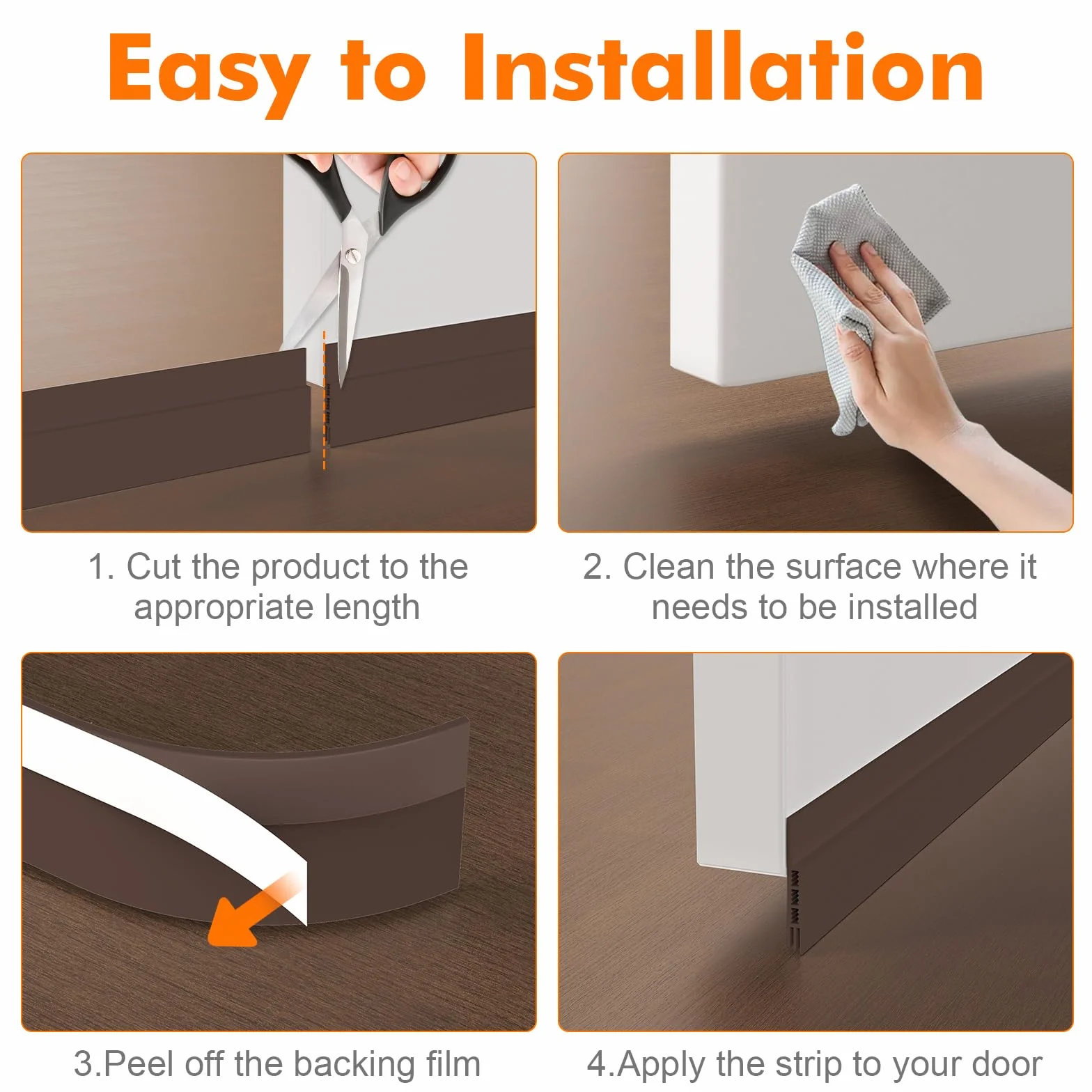 Easy to Installation

1. Cut the product to the appropriate length

2. Clean the surface where it needs to be installed

3.Peel off the backing film

4.Apply the strip to your door