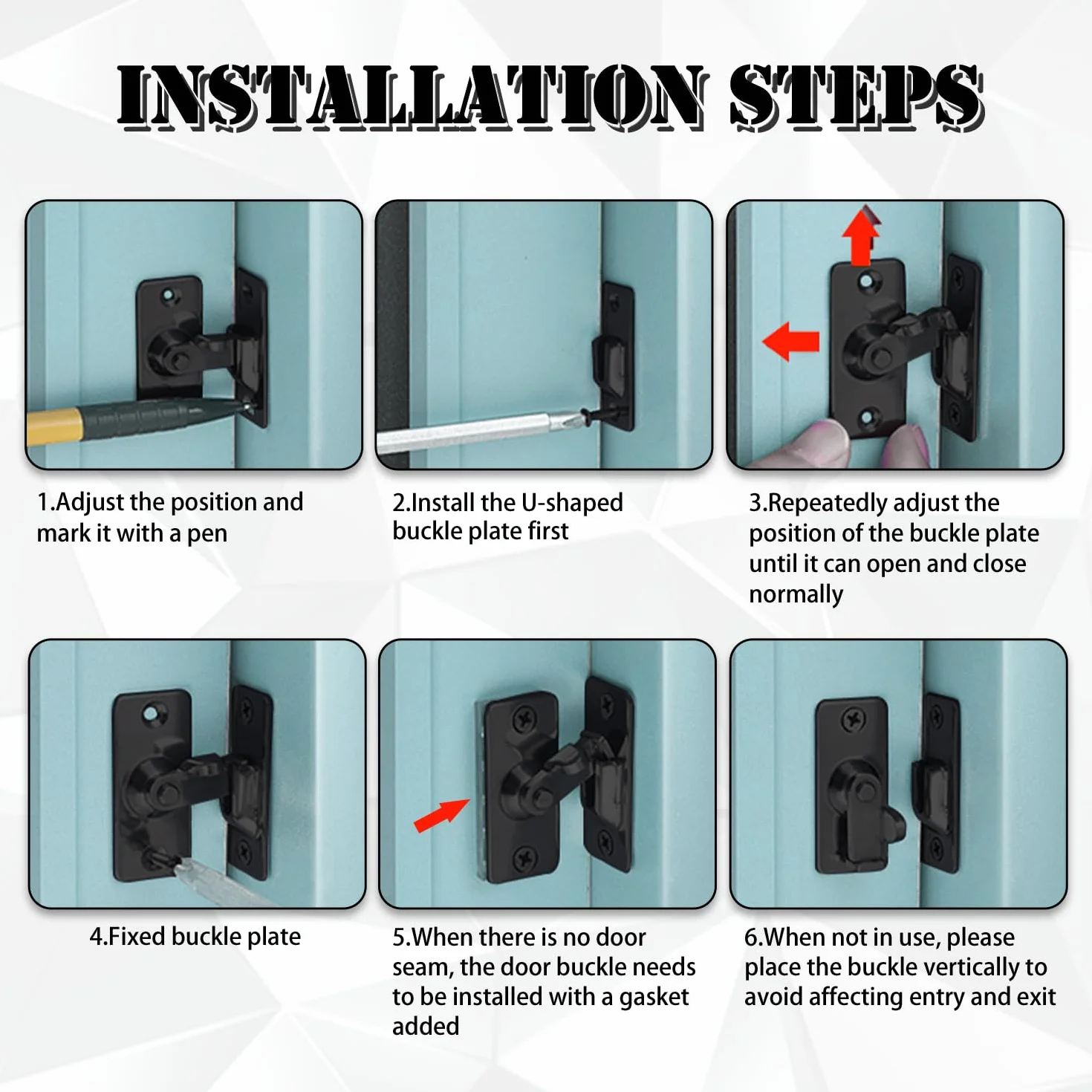 INSTALLATION STEPS

1.Adjust the position and mark it with a pen

2.Install the U-shaped buckle plate first

3.Repeatedly adjust the position of the buckle plate until it can open and close normally

4.Fixed buckle plate

5.When there is no door seam, the door buckle needs to be installed with a gasket added

6.When not in use, please place the buckle vertically to avoid affecting entry and exit