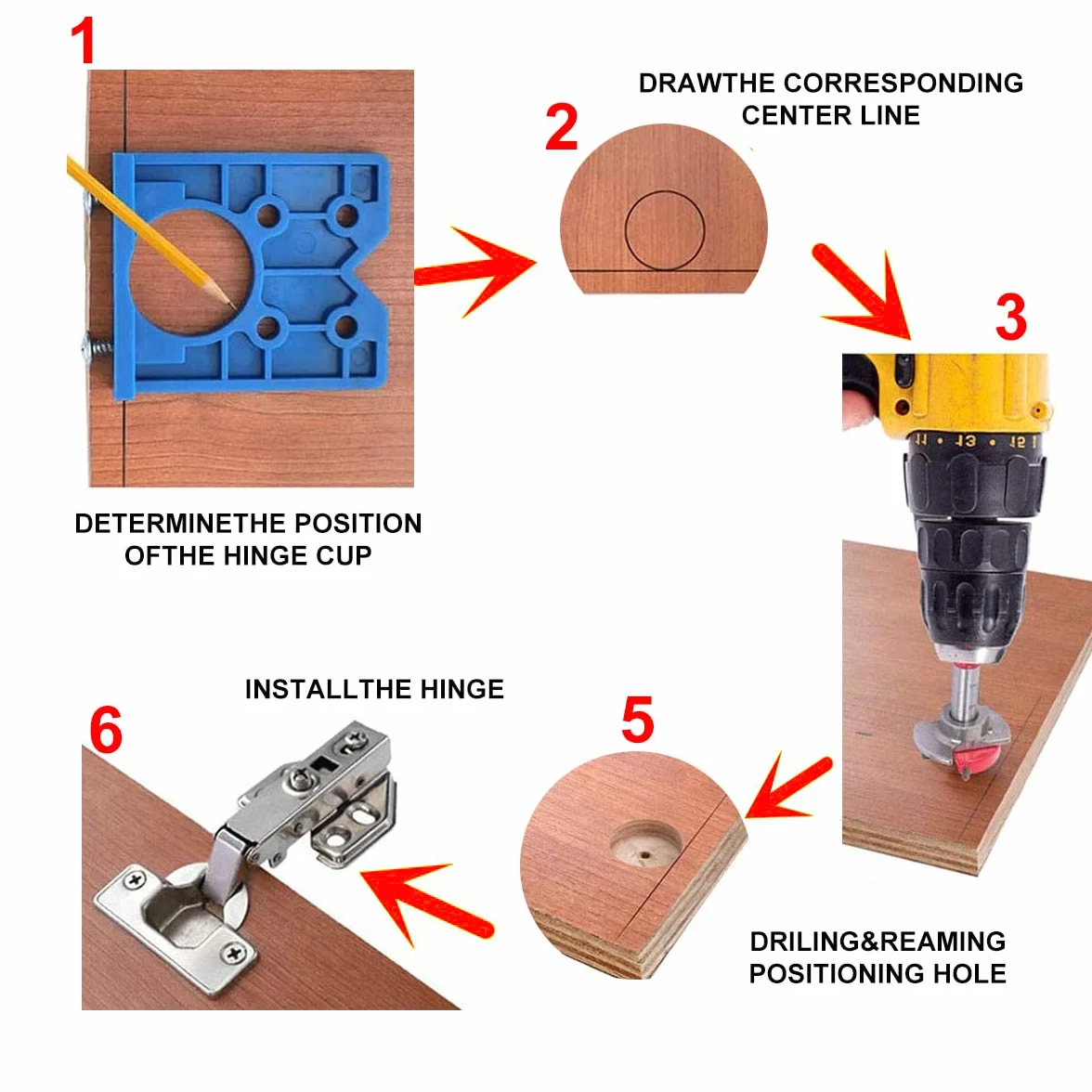 1

DETERMINETHE POSITION OFTHE HINGE CUP

2

DRAWTHE CORRESPONDING CENTER LINE

3

11 • 13 • 12

5

DRILING&REAMING POSITIONING HOLE

6

INSTALLTHE HINGE