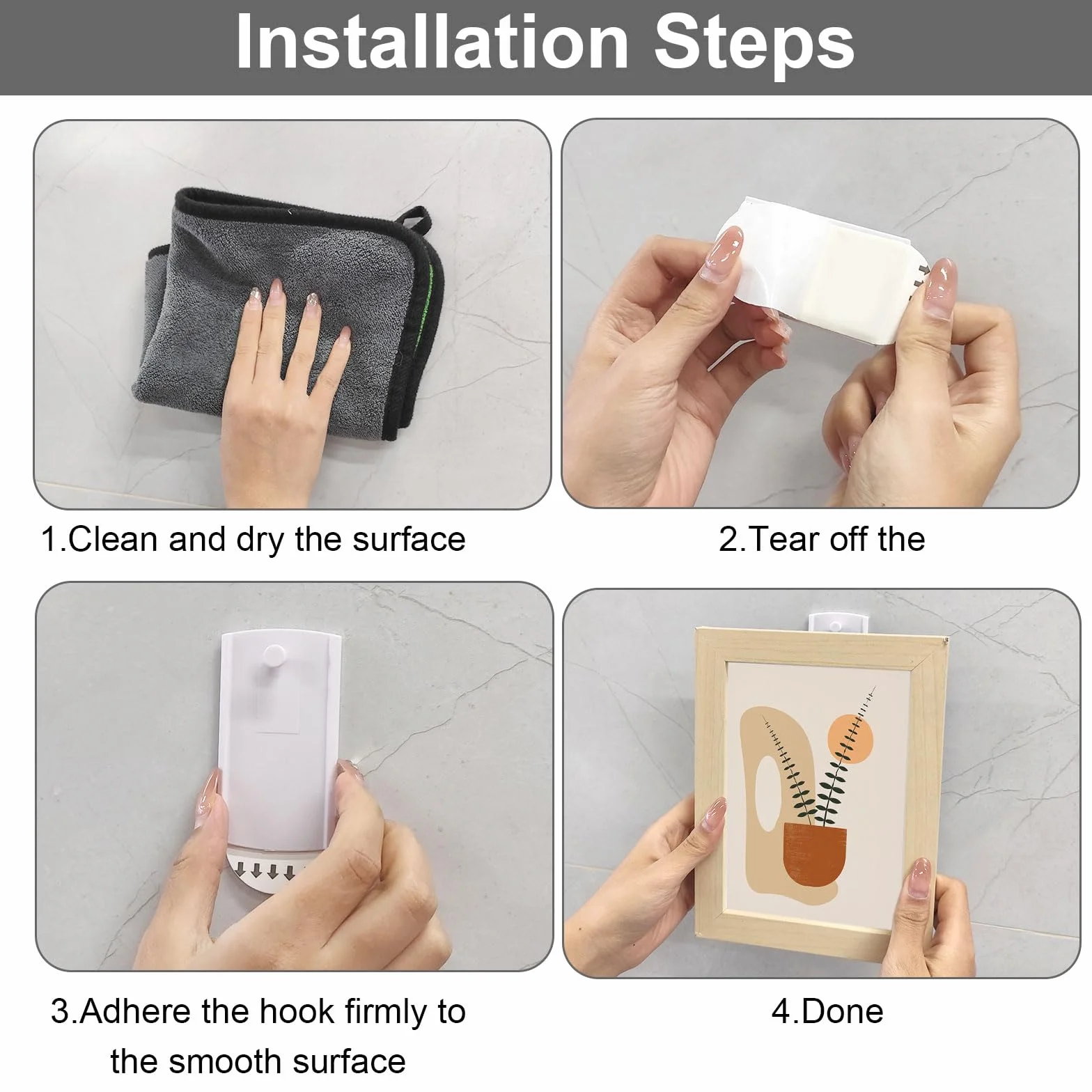 Installation Steps

1.Clean and dry the surface

2.Tear off the

3.Adhere the hook firmly to the smooth surface

4.Done