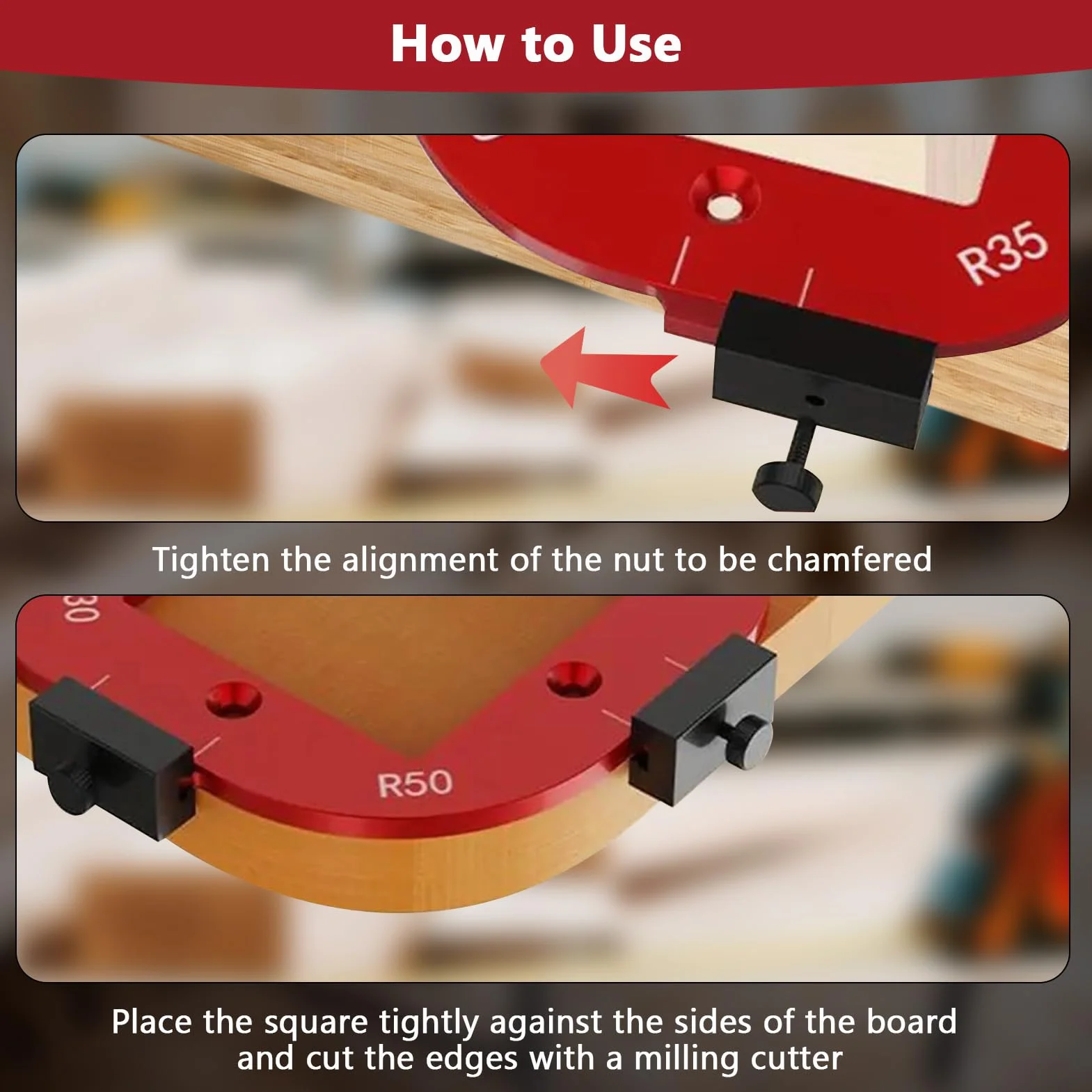 How to Use

R35

Tighten the alignment of the nut to be chamfered

30

R50

Place the square tightly against the sides of the board and cut the edges with a milling cutter