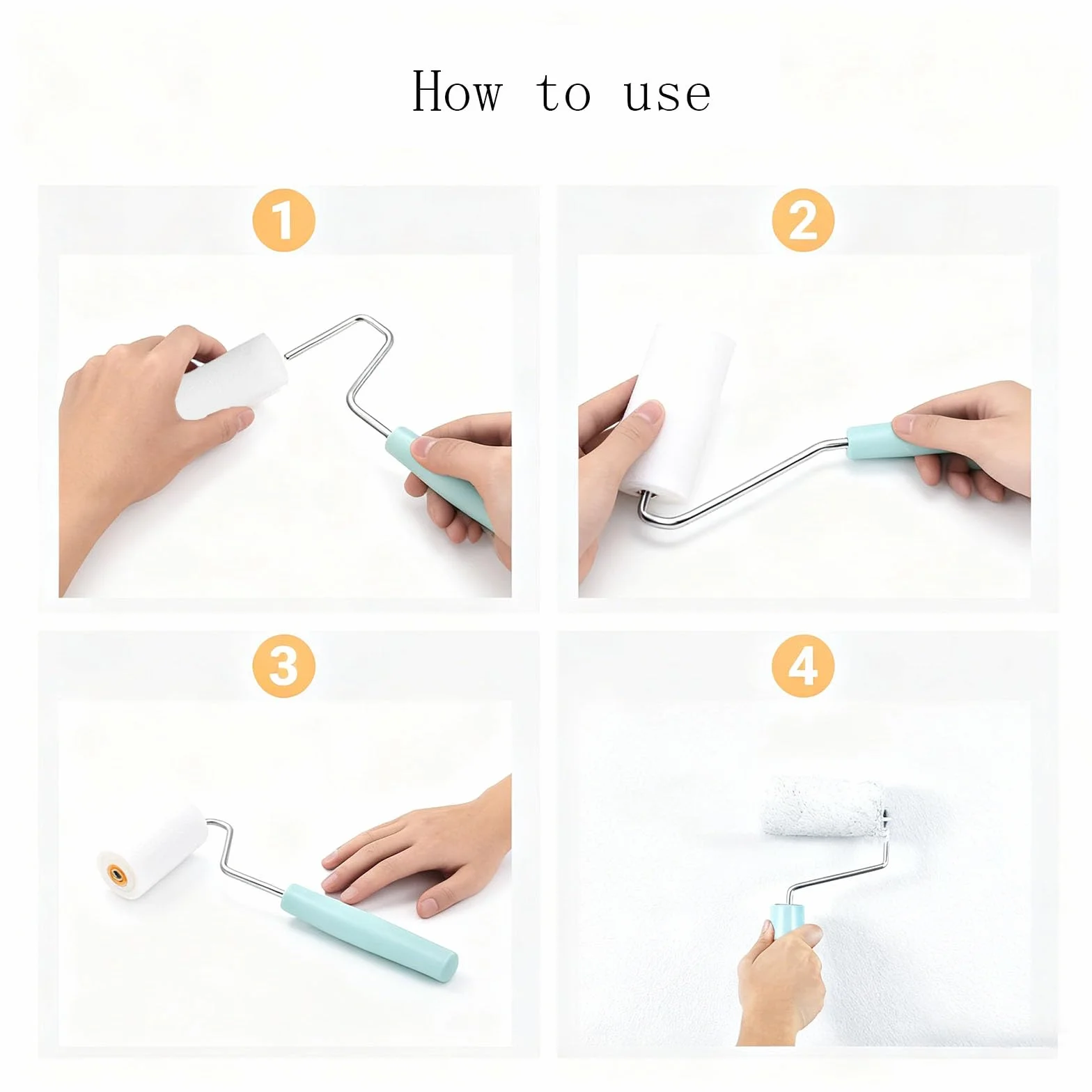 How to use

1

2

3

4