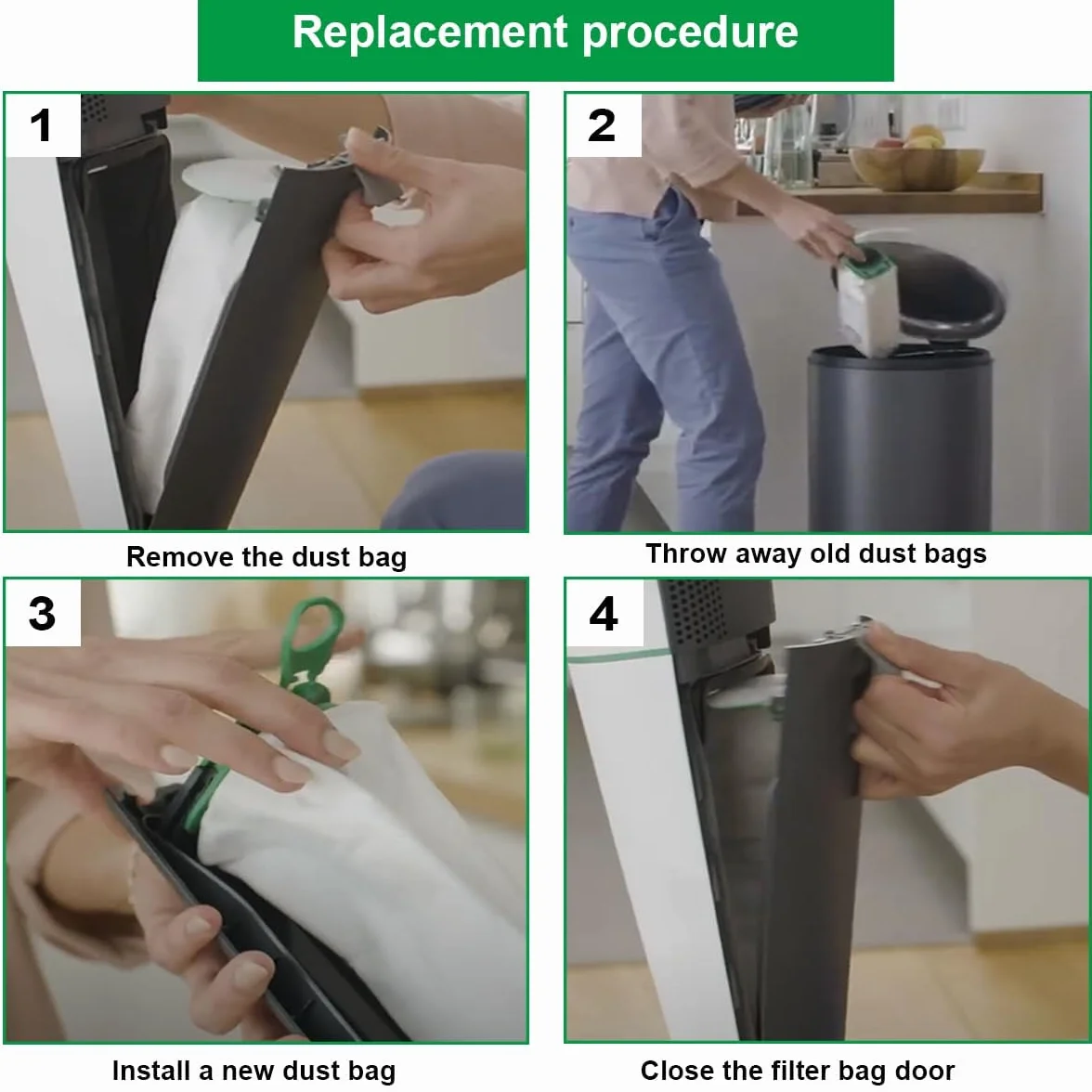 Replacement procedure

1

Remove the dust bag

2

Throw away old dust bags

3

Install a new dust bag

4

Close the filter bag door