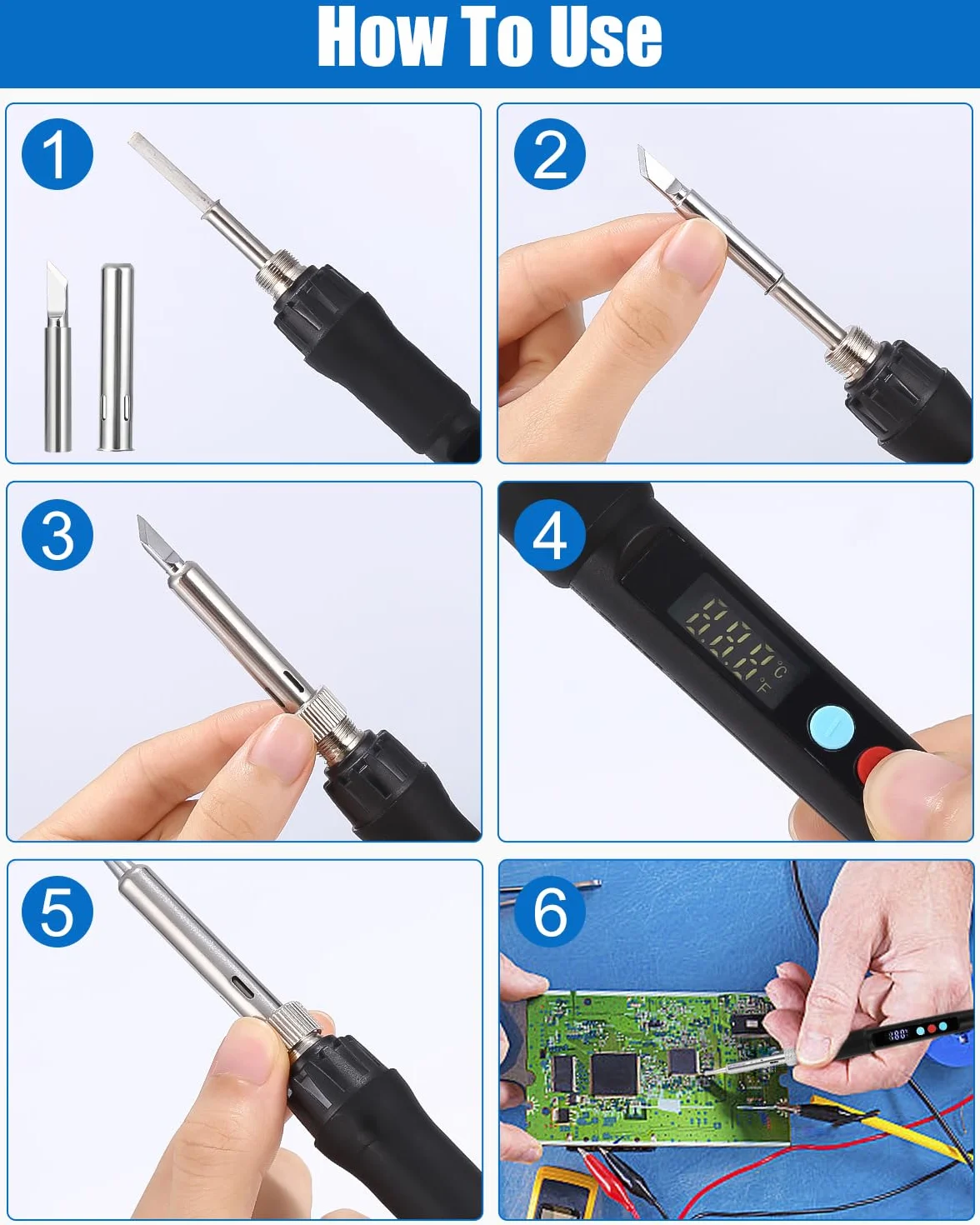 How To Use

1

2

3

4

888
°C
°F

5

6