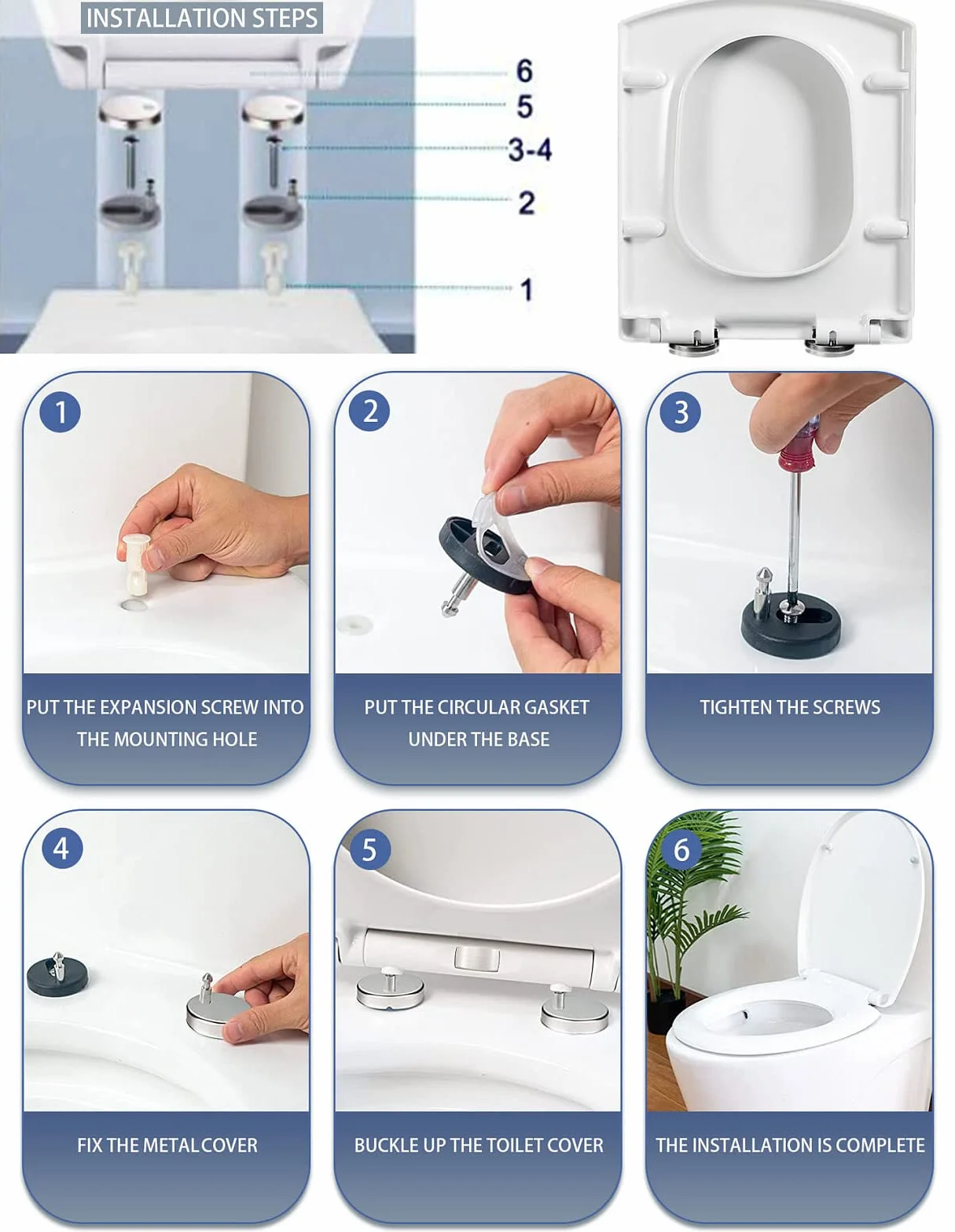 INSTALLATION STEPS

6
5
3-4
2
1

1
PUT THE EXPANSION SCREW INTO THE MOUNTING HOLE

2
PUT THE CIRCULAR GASKET UNDER THE BASE

3
TIGHTEN THE SCREWS

4
FIX THE METAL COVER

5
BUCKLE UP THE TOILET COVER

6
THE INSTALLATION IS COMPLETE