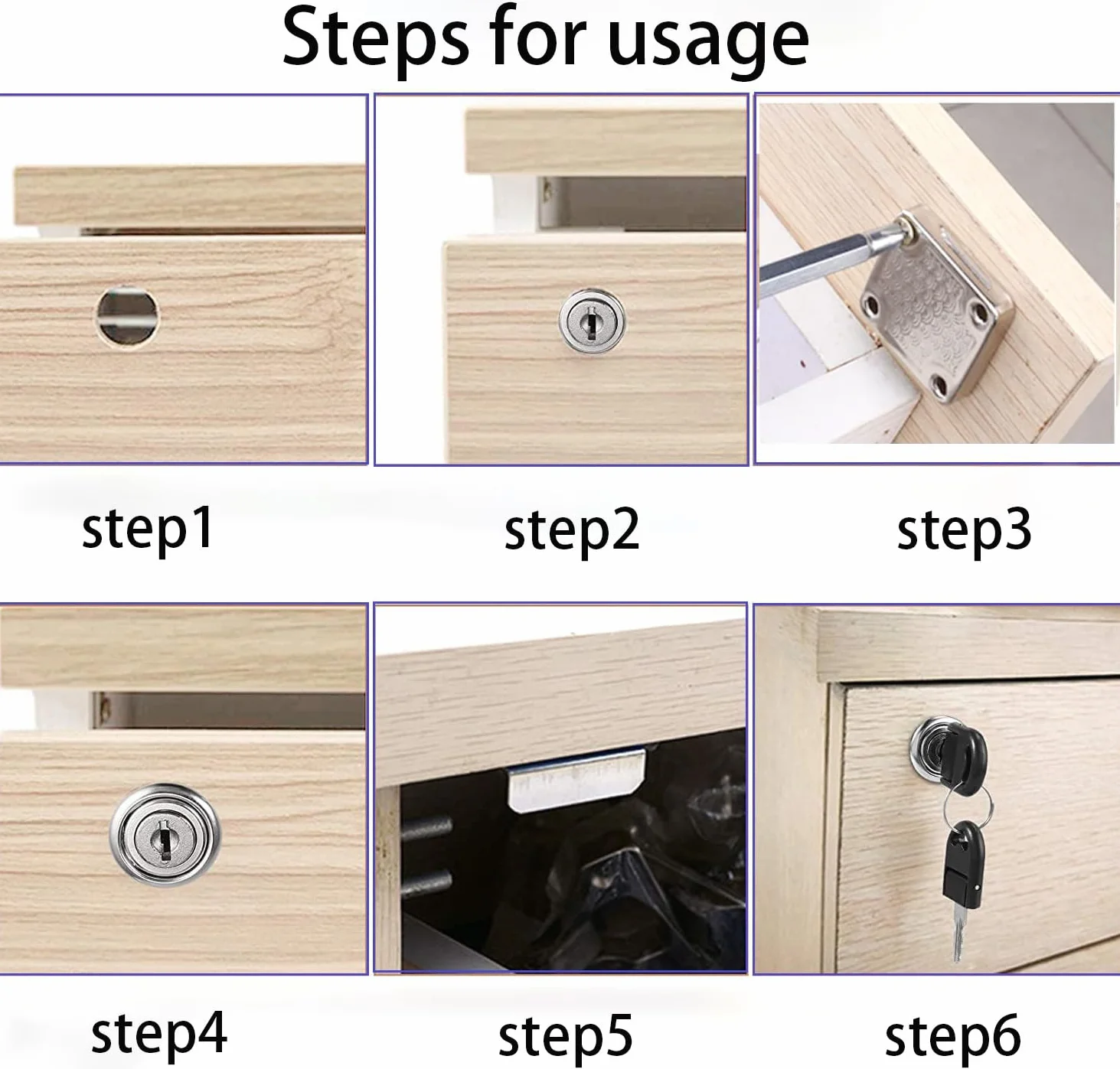 Steps for usage

step1

step2

step3

step4

step5

step6