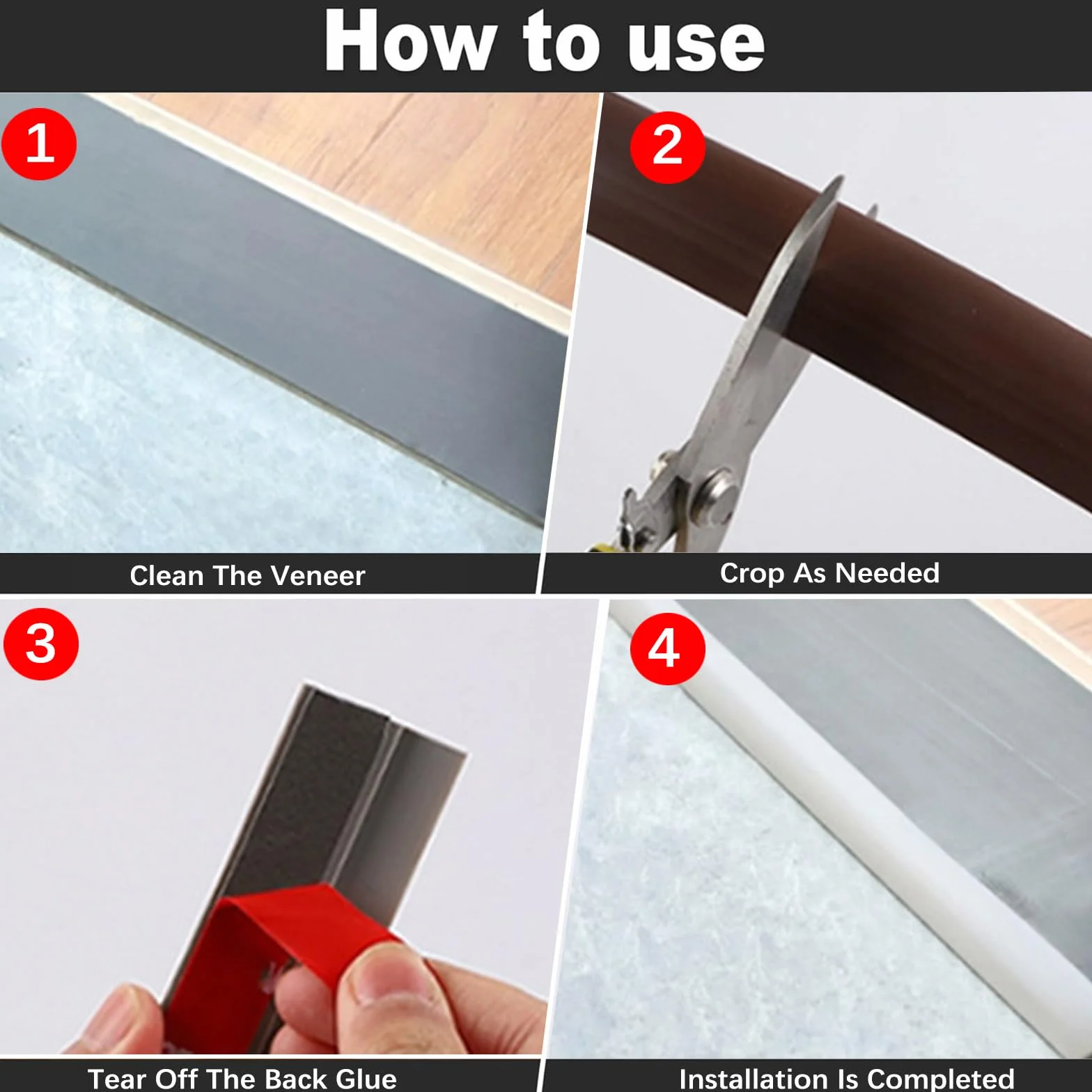 How to use

1

Clean The Veneer

2

Crop As Needed

3

Tear Off The Back Glue

4

Installation Is Completed