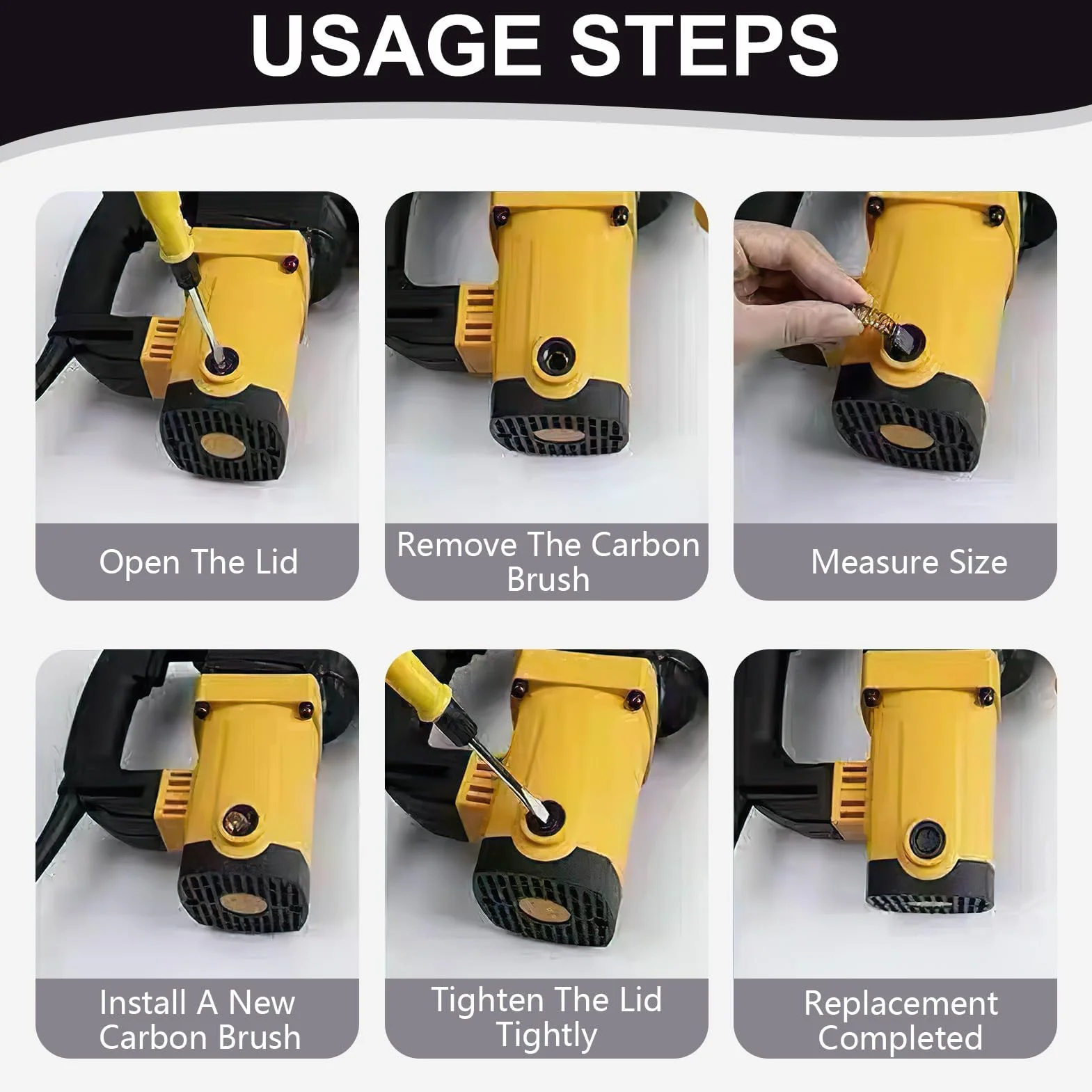 USAGE STEPS

Open The Lid

Remove The Carbon Brush

Measure Size

Install A New Carbon Brush

Tighten The Lid Tightly

Replacement Completed