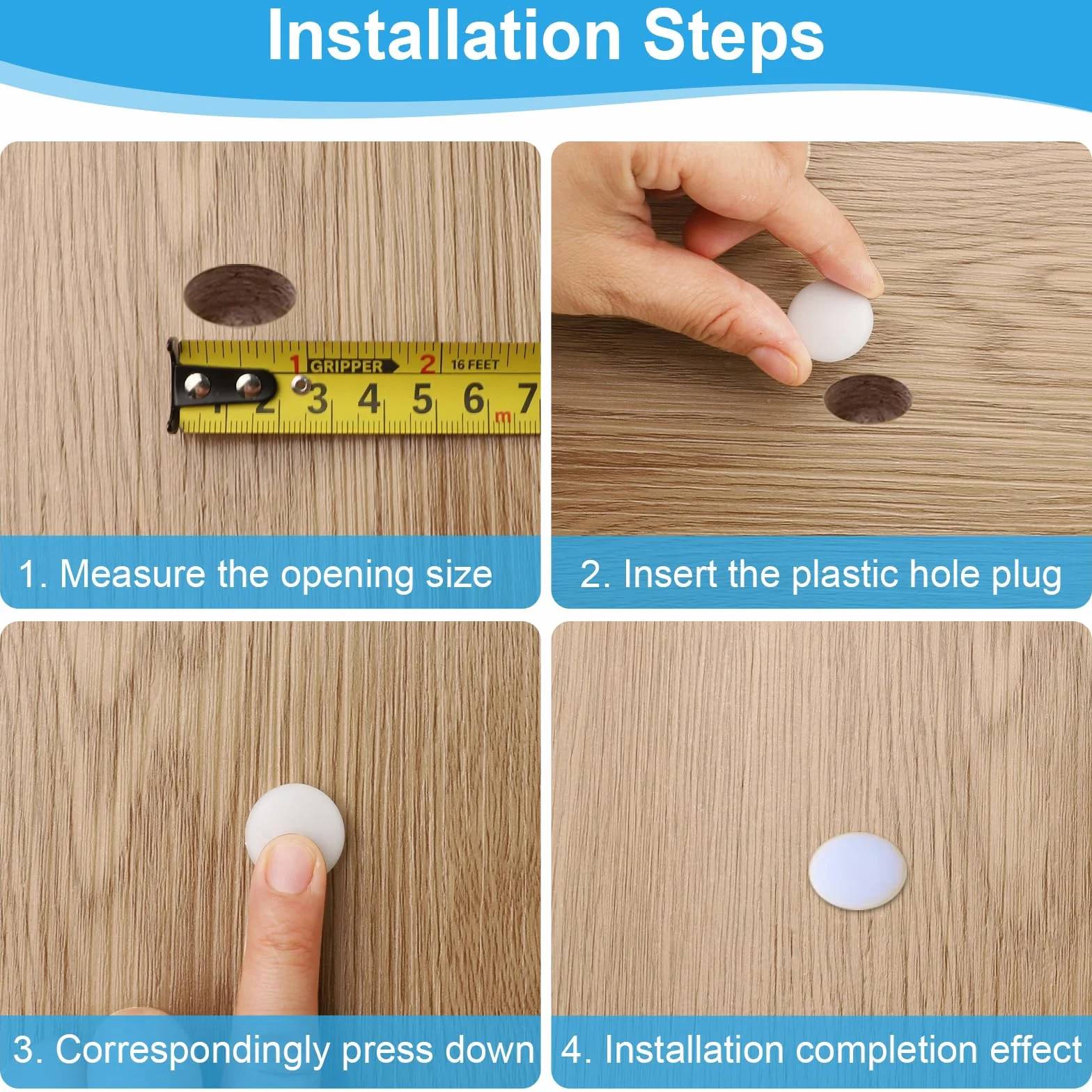 Installation Steps

1 GRIPPER 2 16 FEET
2 3 4 5 6 7 m

1. Measure the opening size

2. Insert the plastic hole plug

3. Correspondingly press down

4. Installation completion effect