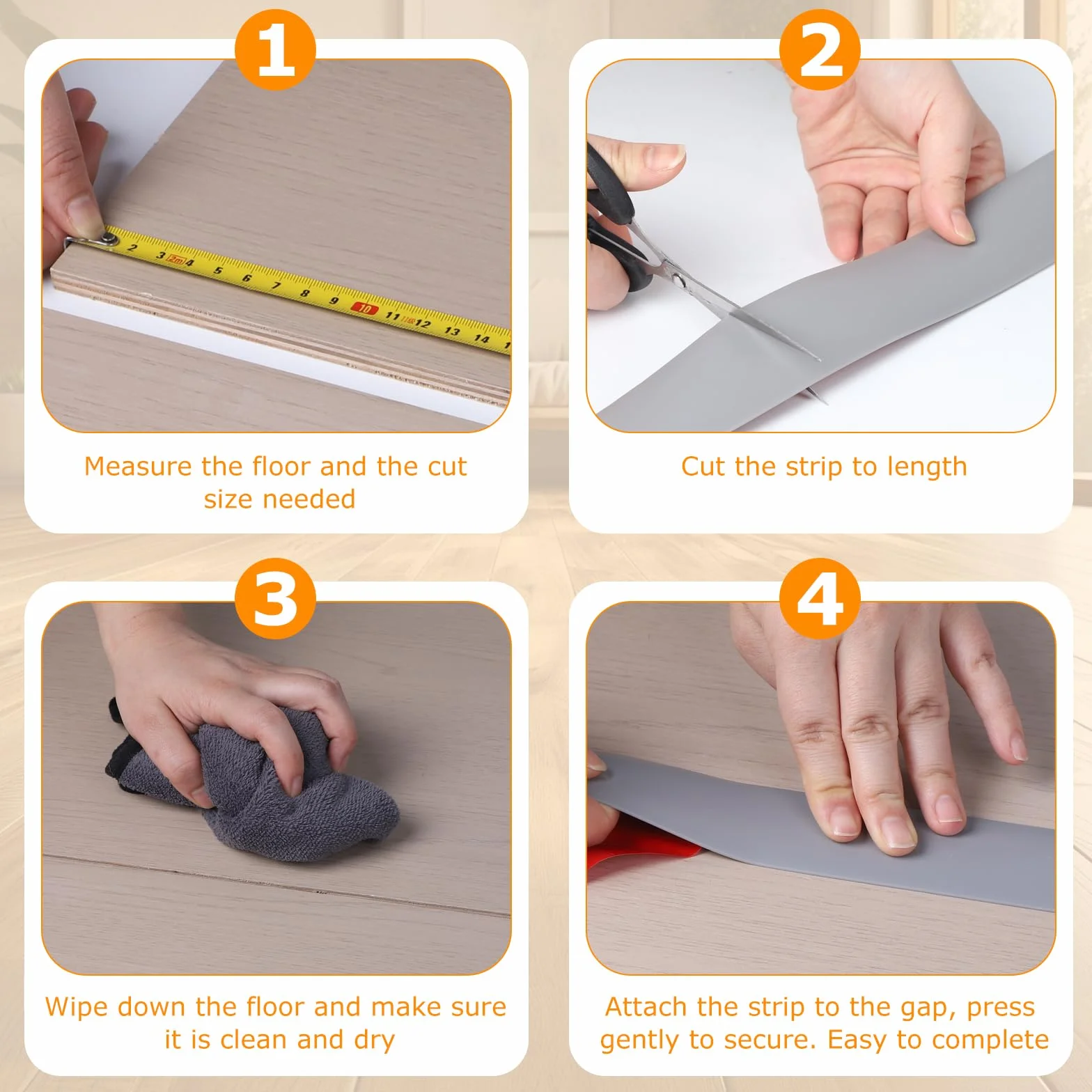 1

2 3 2m 4 5 6 7 8 9 10 11 12 13 14

Measure the floor and the cut size needed

2

Cut the strip to length

3

Wipe down the floor and make sure it is clean and dry

4

Attach the strip to the gap, press gently to secure. Easy to complete