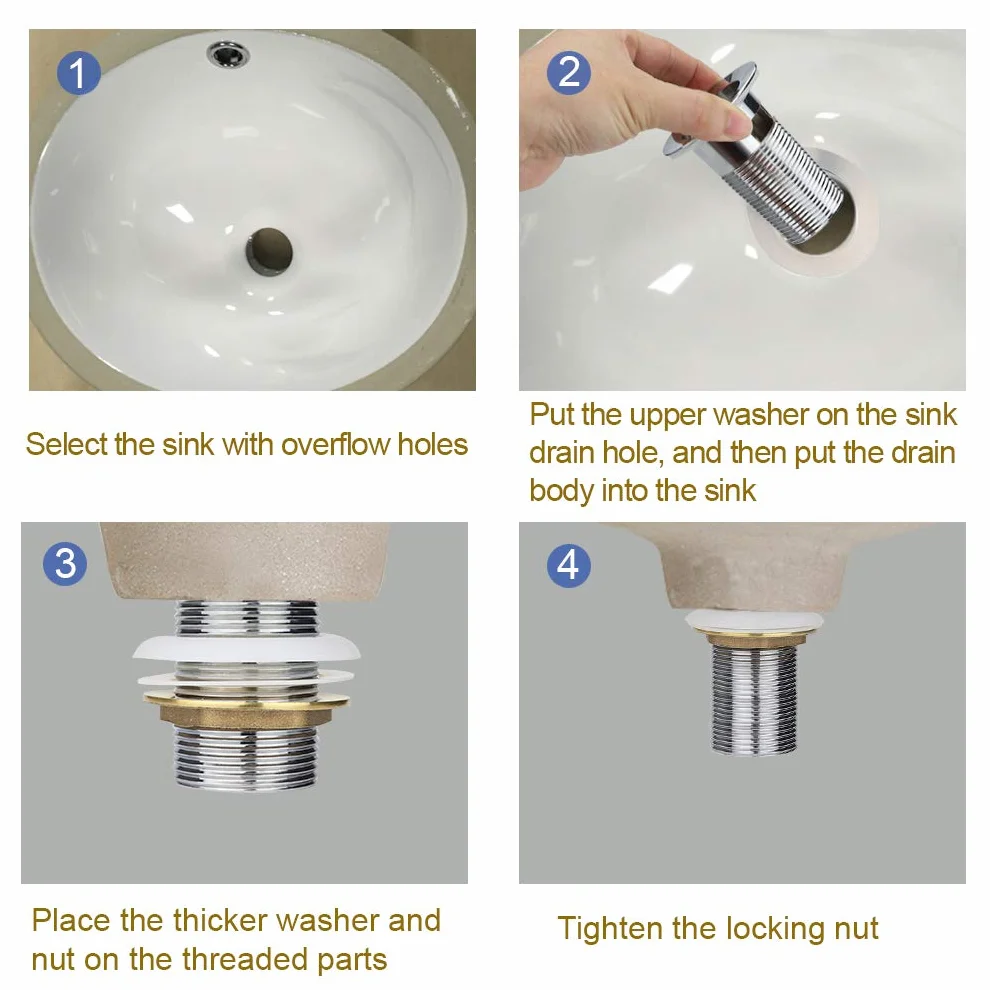 1

Select the sink with overflow holes

2

Put the upper washer on the sink drain hole, and then put the drain body into the sink

3

Place the thicker washer and nut on the threaded parts

4

Tighten the locking nut