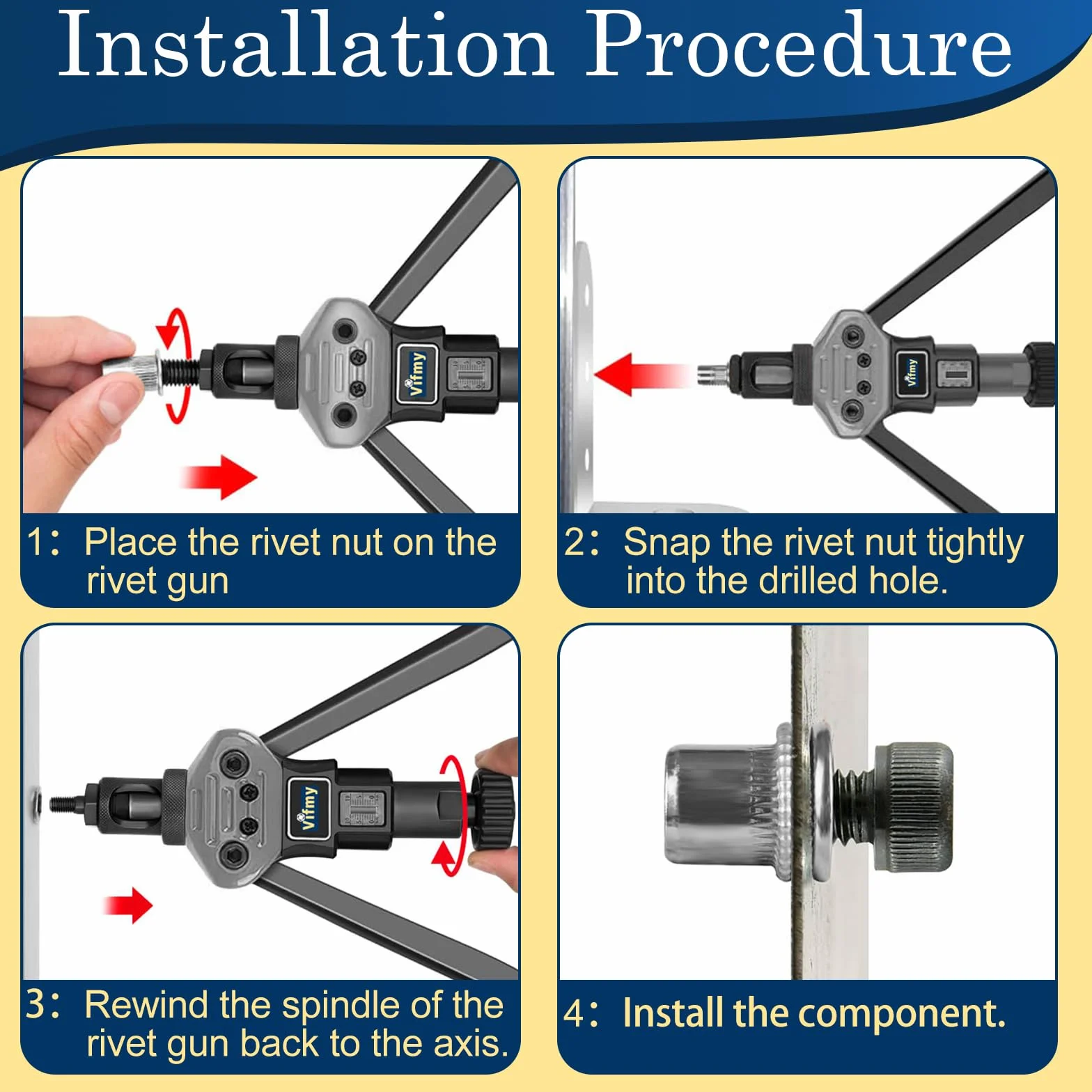 Installation Procedure

Vifmy

1: Place the rivet nut on the rivet gun

Vifmy

2: Snap the rivet nut tightly into the drilled hole.

Vifmy

3: Rewind the spindle of the rivet gun back to the axis.

4: Install the component.