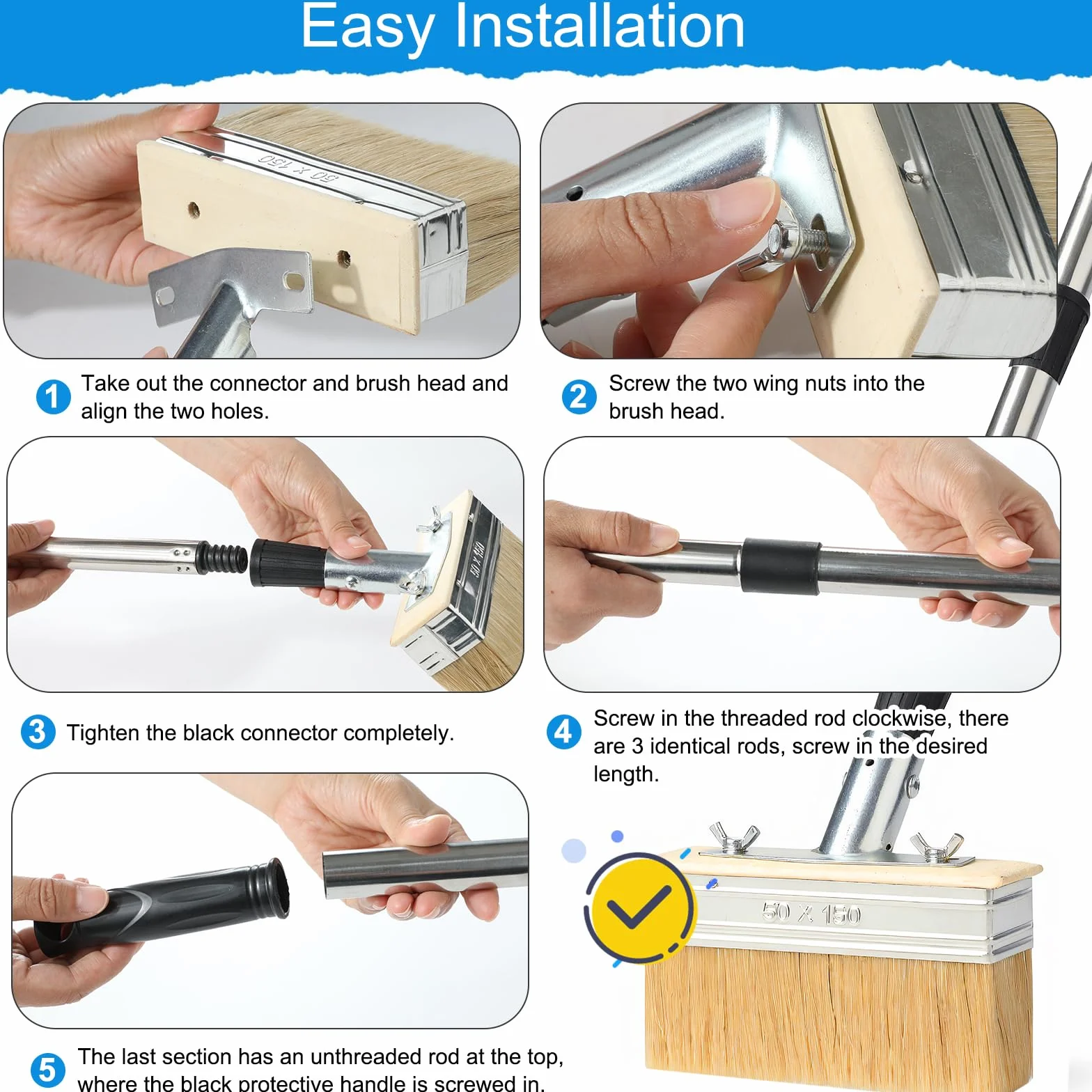 Easy Installation

50 x 150

1 Take out the connector and brush head and align the two holes.

2 Screw the two wing nuts into the brush head.

50 X 150

3 Tighten the black connector completely.

4 Screw in the threaded rod clockwise, there are 3 identical rods, screw in the desired length.

50 X 150

5 The last section has an unthreaded rod at the top, where the black protective handle is screwed in.