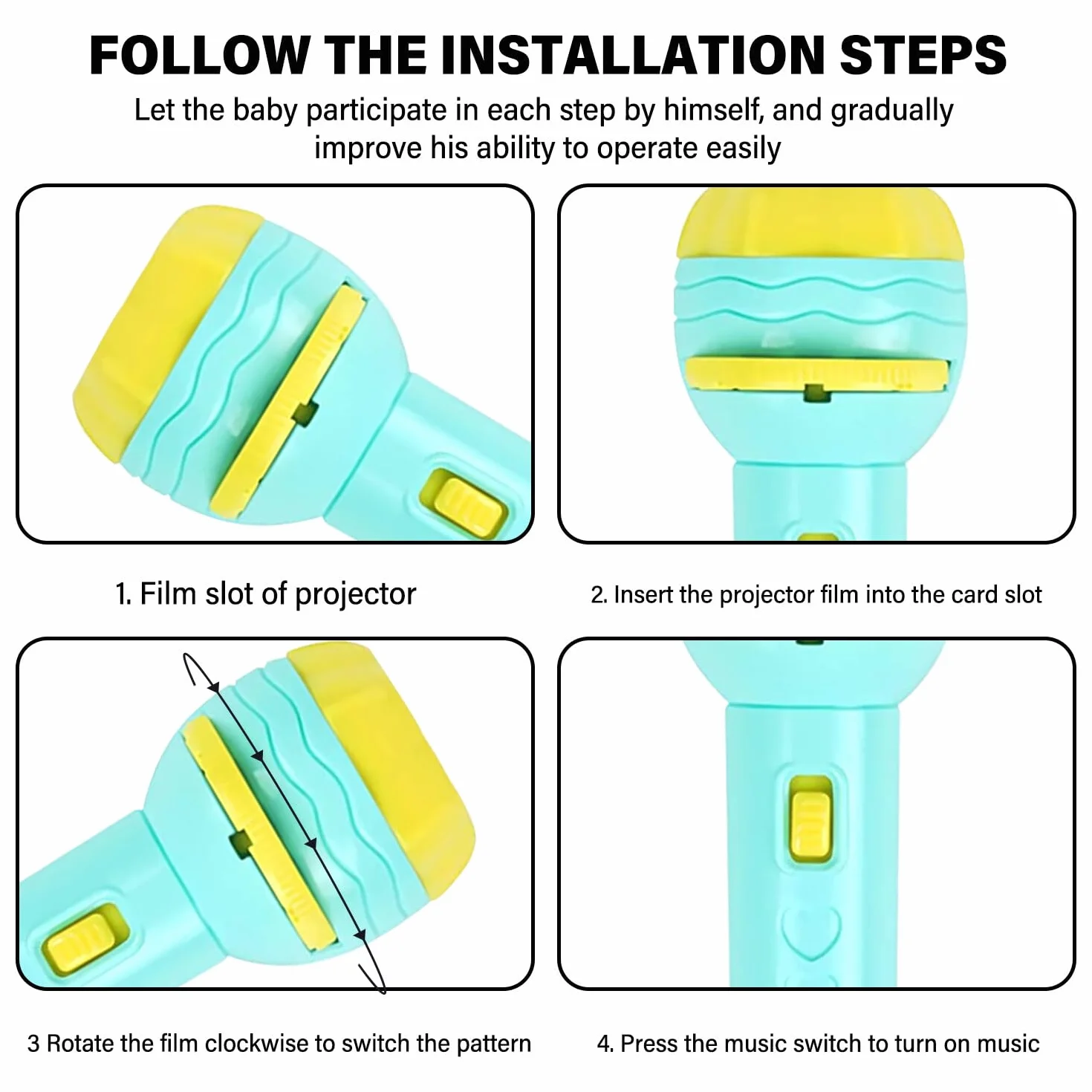 FOLLOW THE INSTALLATION STEPS

Let the baby participate in each step by himself, and gradually improve his ability to operate easily

1. Film slot of projector

2. Insert the projector film into the card slot

3 Rotate the film clockwise to switch the pattern

4. Press the music switch to turn on music