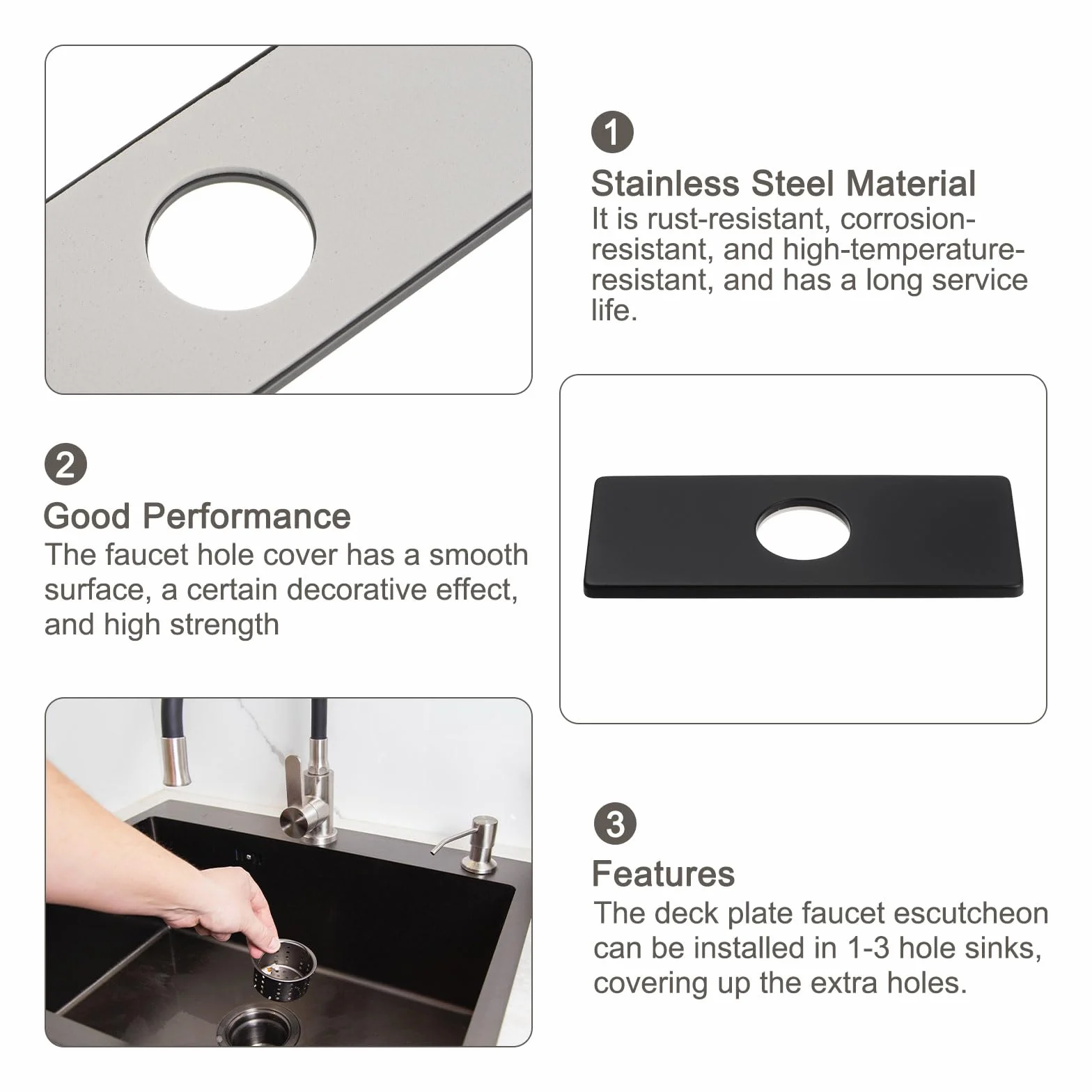 1

Stainless Steel Material
It is rust-resistant, corrosion-resistant, and high-temperature-resistant, and has a long service life.

2

Good Performance
The faucet hole cover has a smooth surface, a certain decorative effect, and high strength

3

Features
The deck plate faucet escutcheon can be installed in 1-3 hole sinks, covering up the extra holes.