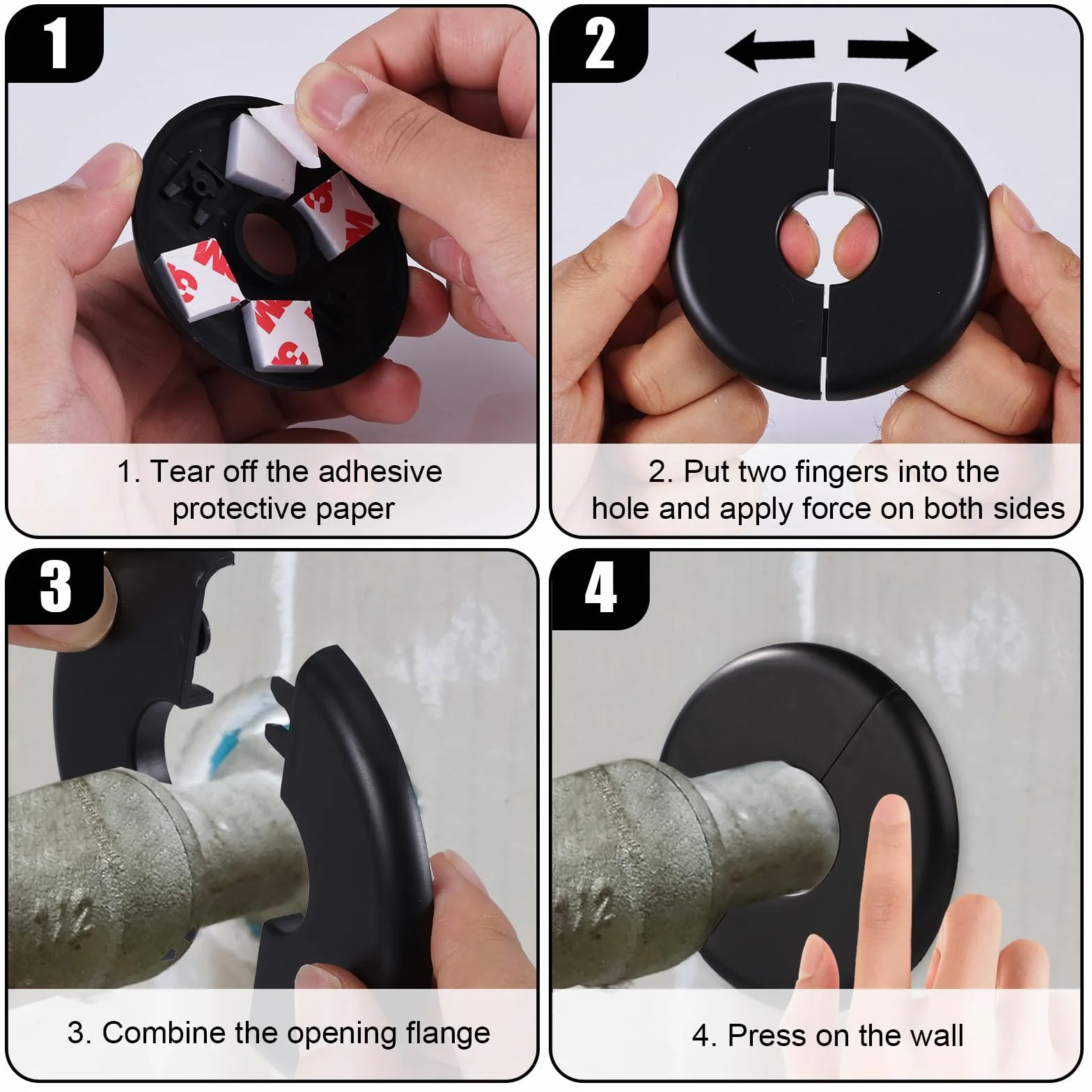 1

1. Tear off the adhesive protective paper

2

2. Put two fingers into the hole and apply force on both sides

3

3. Combine the opening flange

4

4. Press on the wall