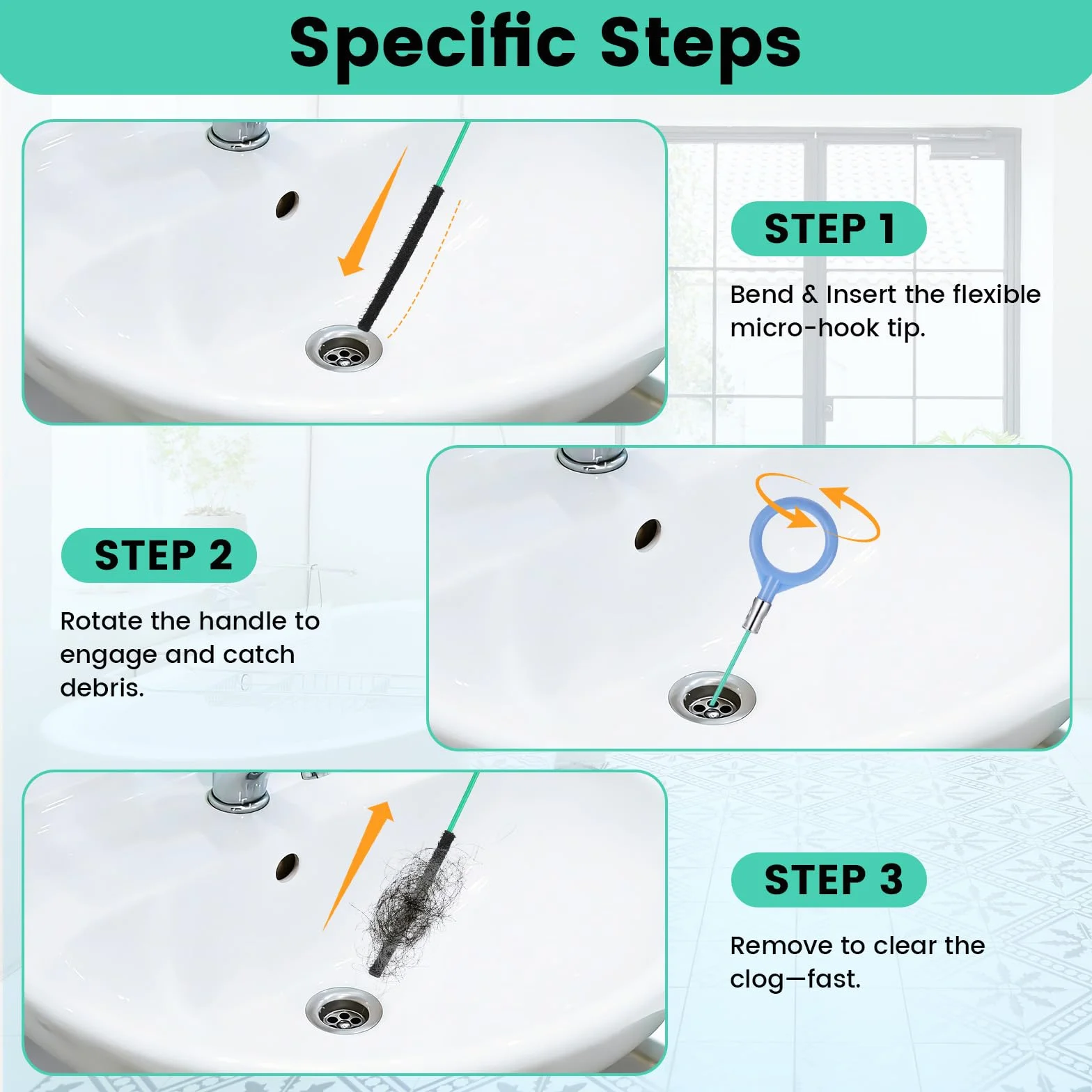 Specific Steps

STEP 1

Bend & Insert the flexible micro-hook tip.

STEP 2

Rotate the handle to engage and catch debris.

STEP 3

Remove to clear the clog—fast.