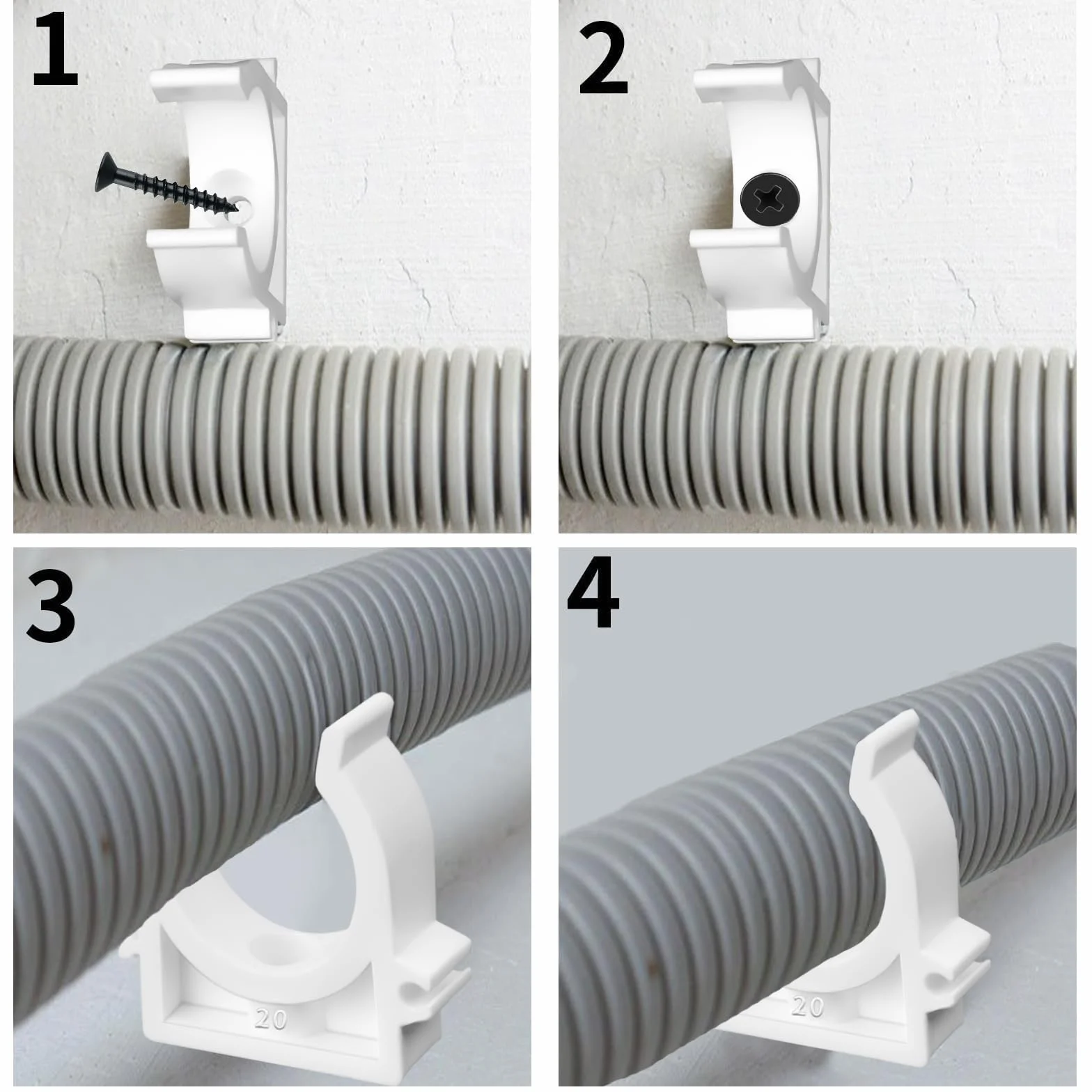 1

2

3

20

4

20