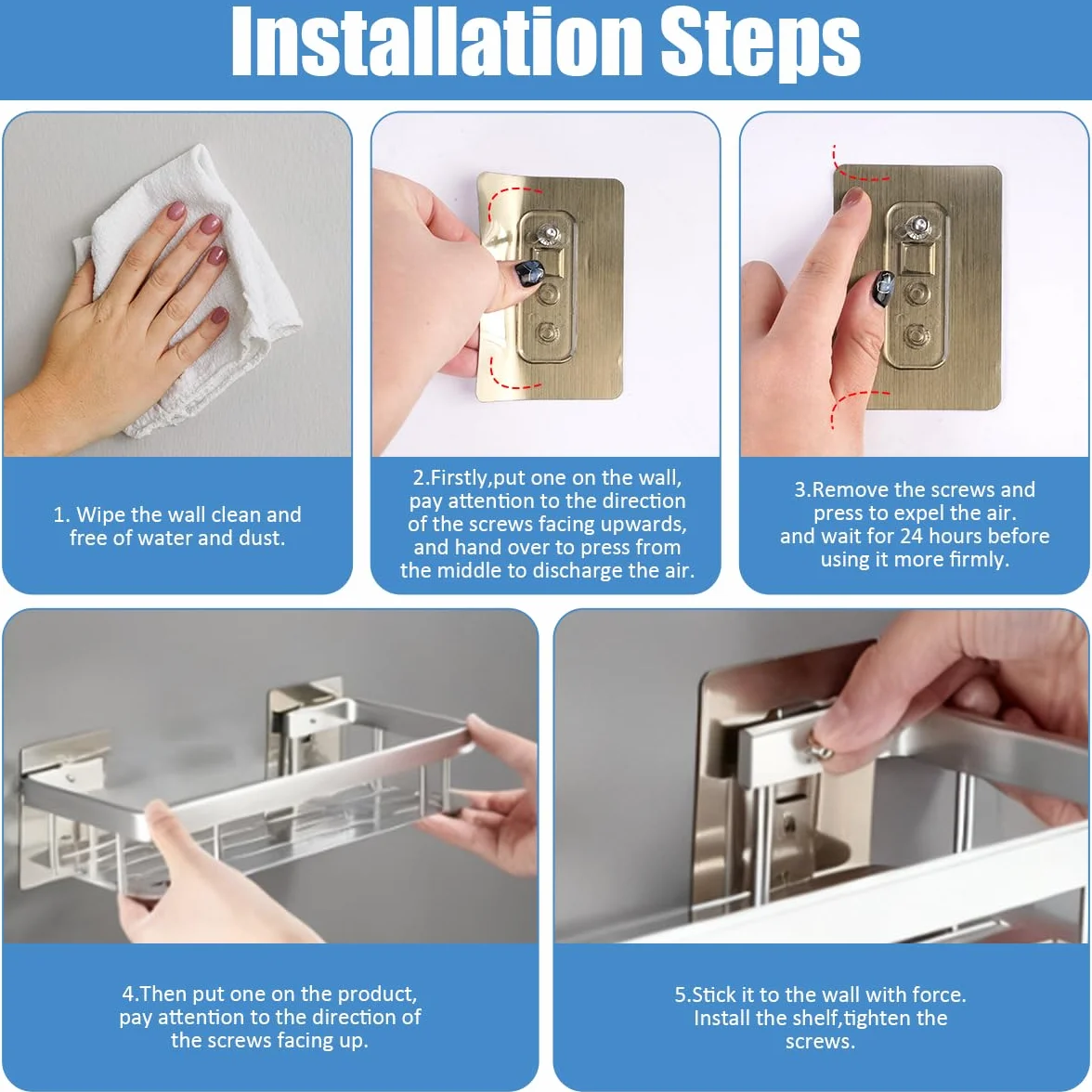 Installation Steps

1. Wipe the wall clean and free of water and dust.

2.Firstly,put one on the wall, pay attention to the direction of the screws facing upwards, and hand over to press from the middle to discharge the air.

3.Remove the screws and press to expel the air. and wait for 24 hours before using it more firmly.

4.Then put one on the product, pay attention to the direction of the screws facing up.

5.Stick it to the wall with force. Install the shelf,tighten the screws.