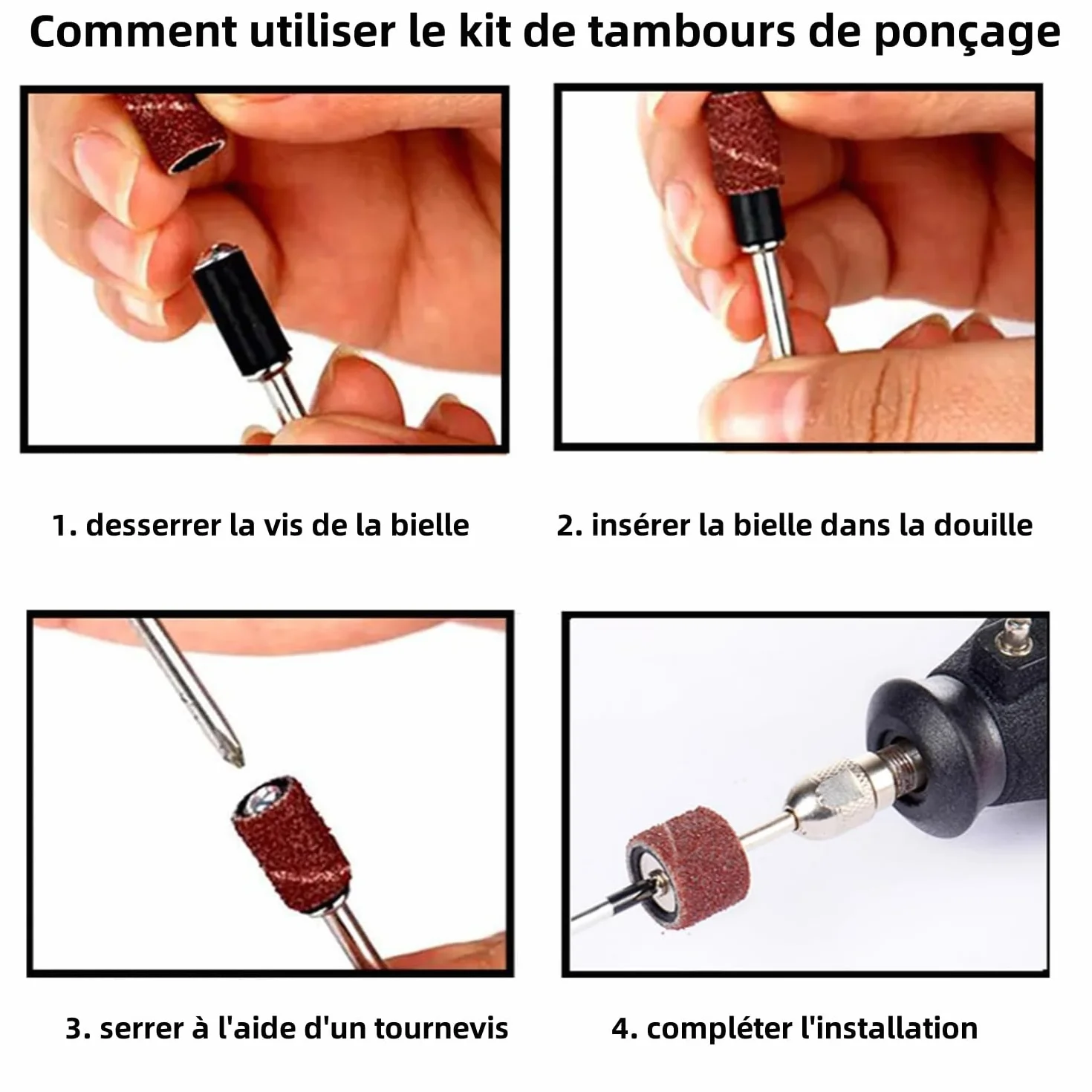 Comment utiliser le kit de tambours de ponçage

1. desserrer la vis de la bielle

2. insérer la bielle dans la douille

3. serrer à l'aide d'un tournevis

4. compléter l'installation