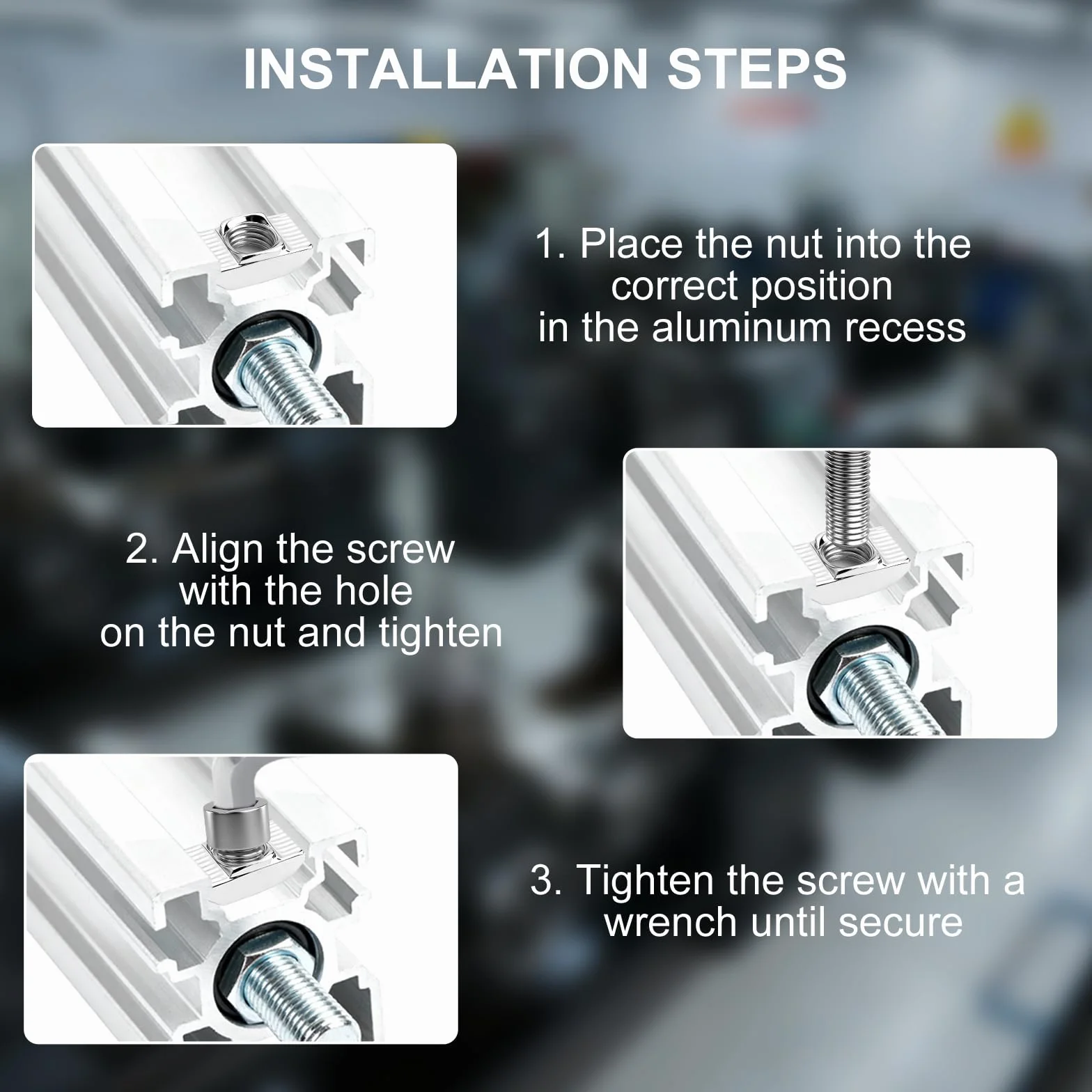 INSTALLATION STEPS

1. Place the nut into the correct position in the aluminum recess

2. Align the screw with the hole on the nut and tighten

3. Tighten the screw with a wrench until secure