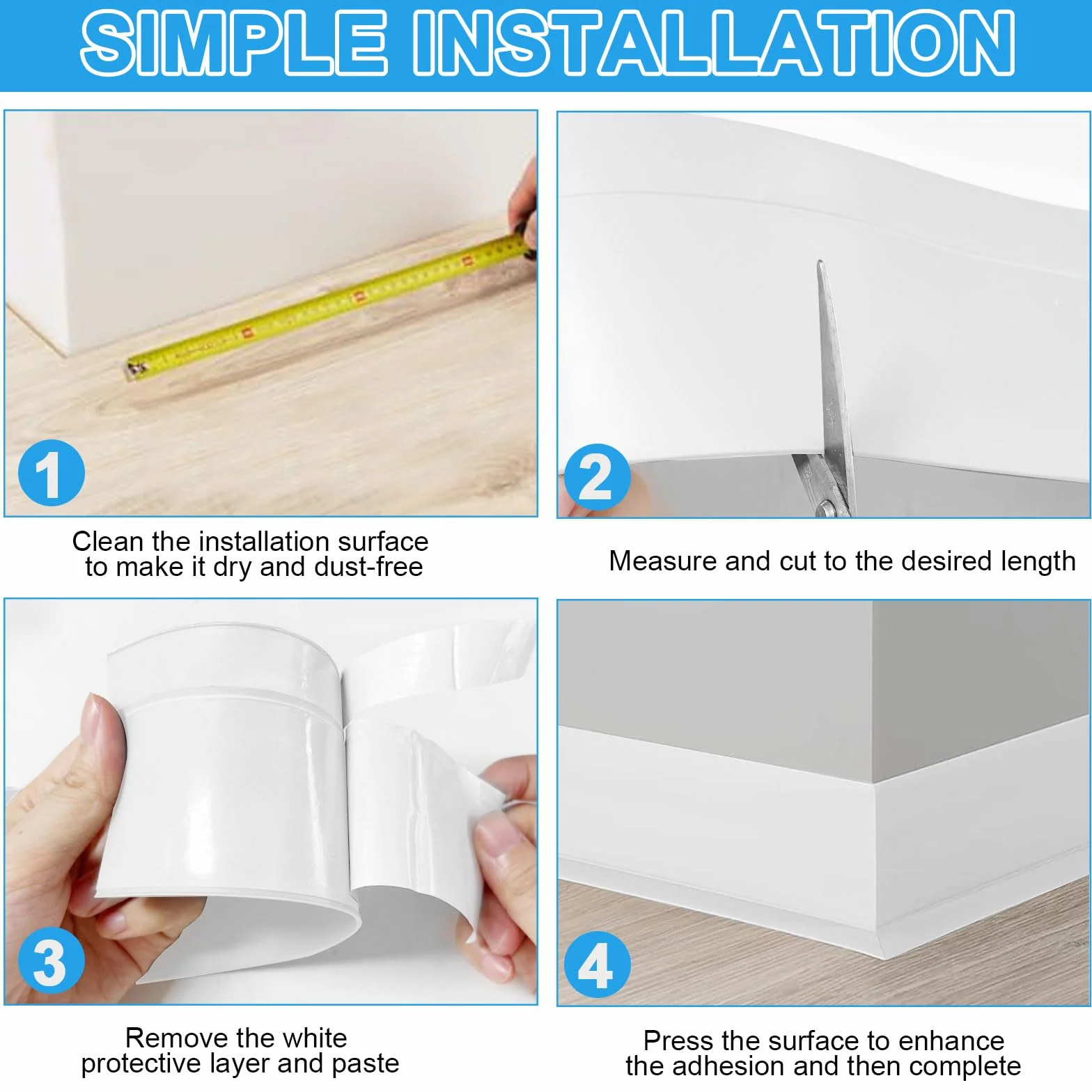 SIMPLE INSTALLATION

1

Clean the installation surface to make it dry and dust-free

2

Measure and cut to the desired length

3

Remove the white protective layer and paste

4

Press the surface to enhance the adhesion and then complete