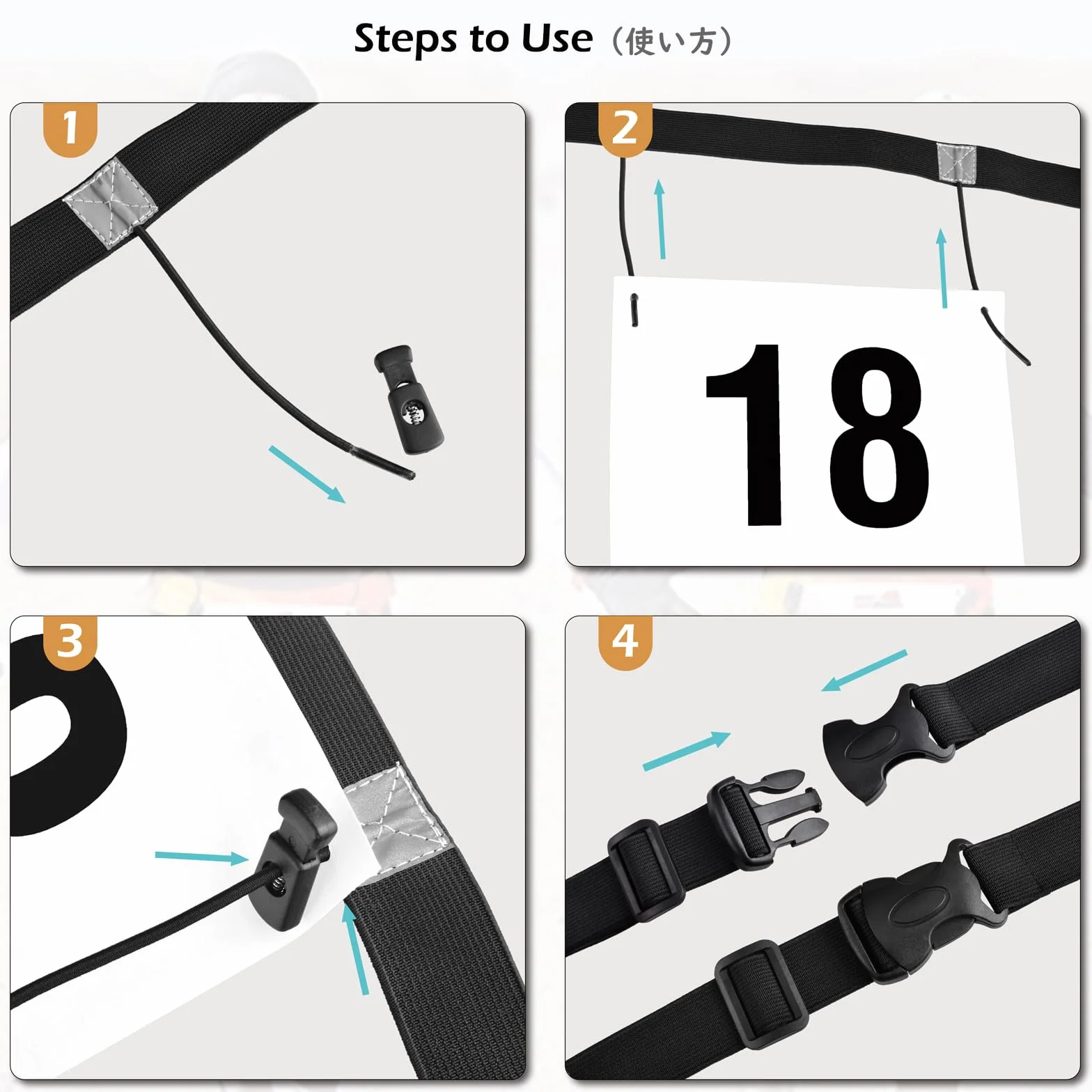 Steps to Use（使い方）

1

2

18

3

4