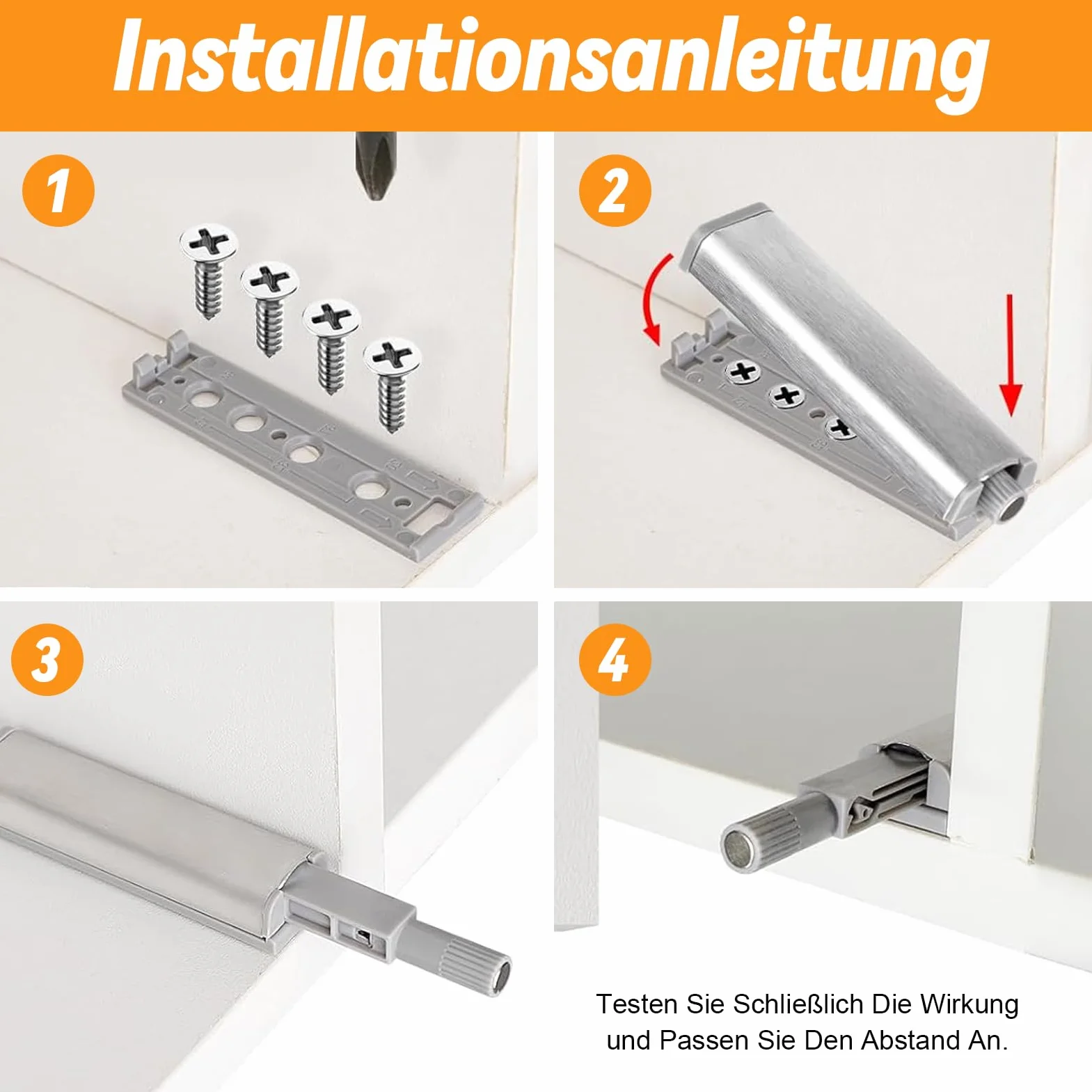 Installationsanleitung

1

2

3

4

Testen Sie Schließlich Die Wirkung und Passen Sie Den Abstand An.