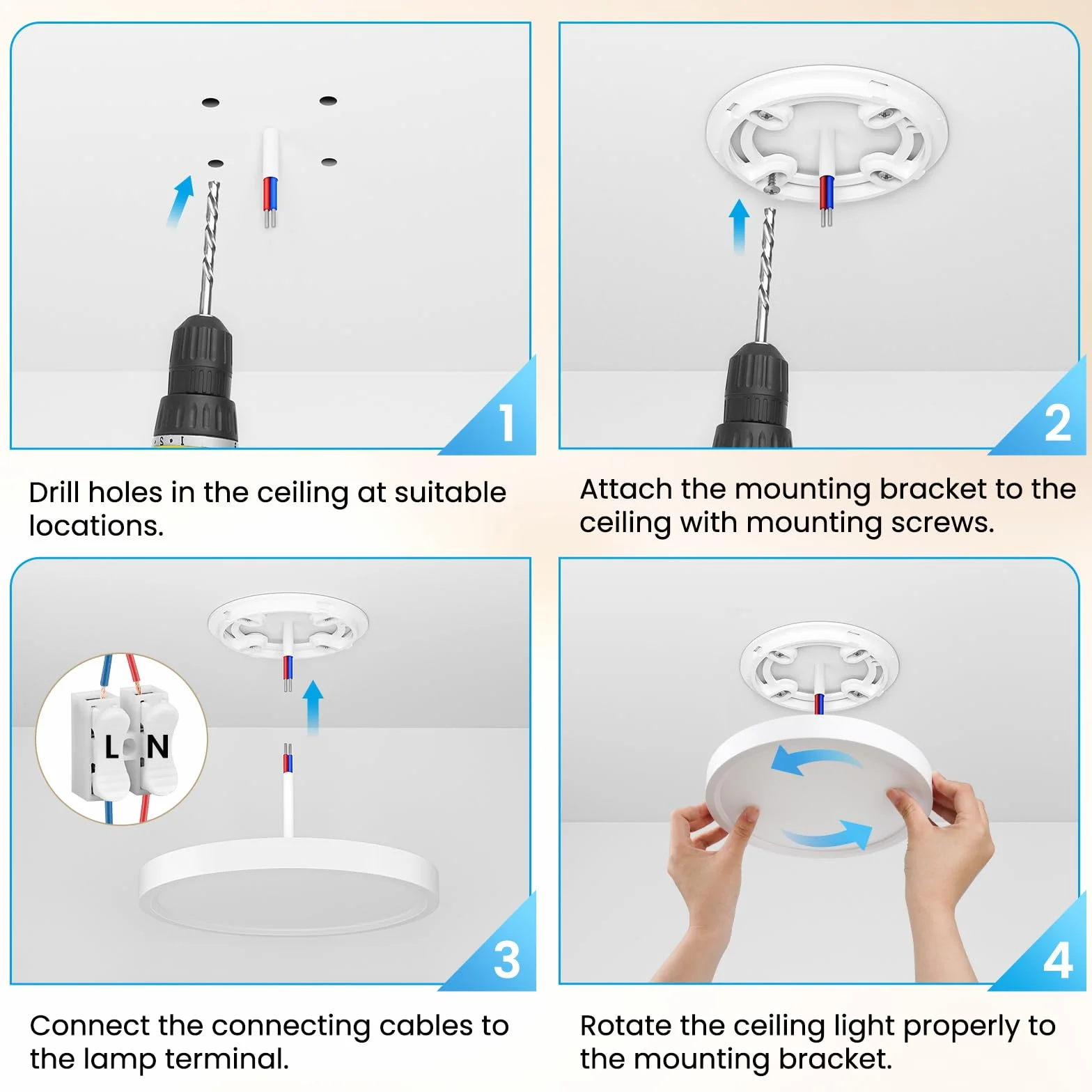 1

Drill holes in the ceiling at suitable locations.

2

Attach the mounting bracket to the ceiling with mounting screws.

L N

3

Connect the connecting cables to the lamp terminal.

4

Rotate the ceiling light properly to the mounting bracket.