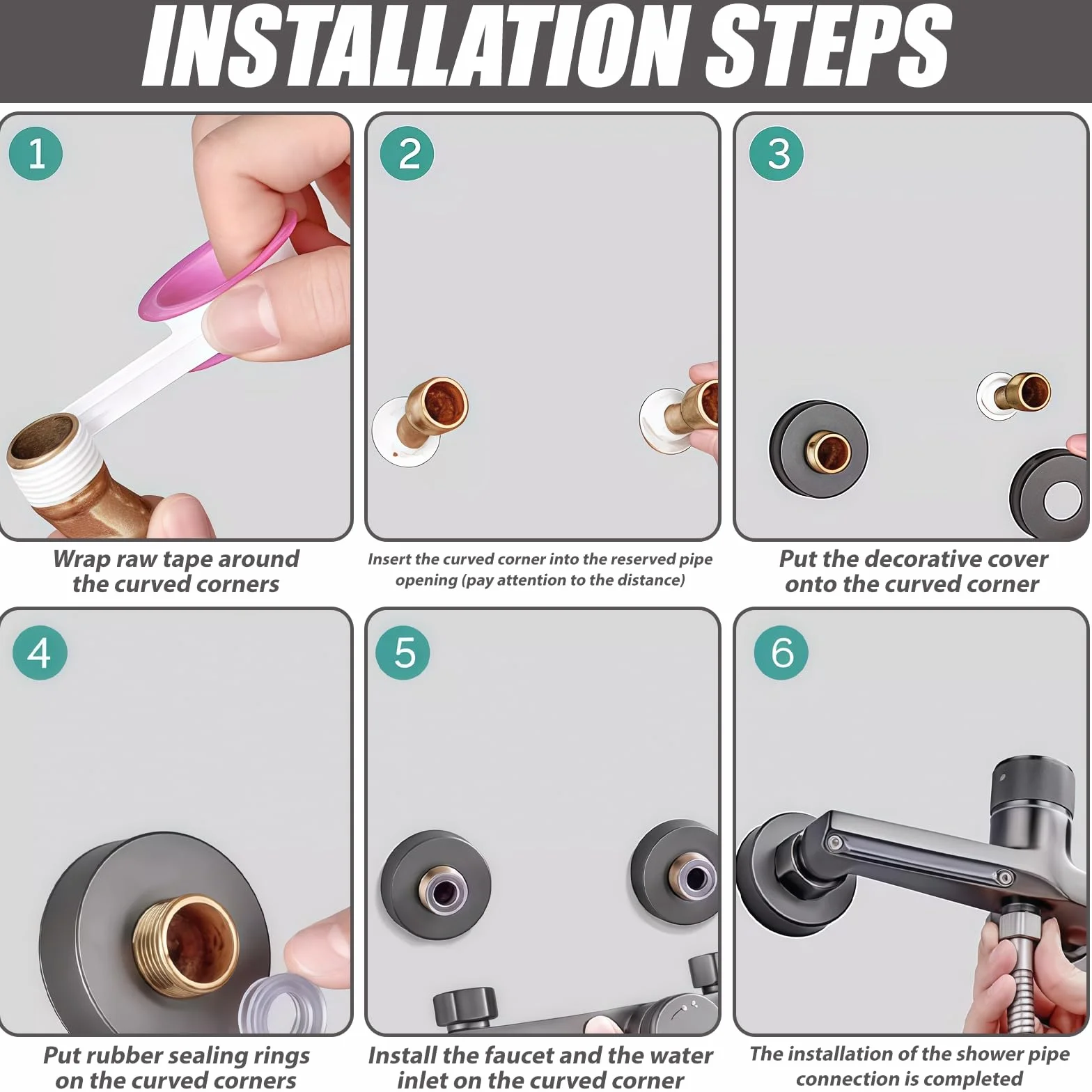 INSTALLATION STEPS

1

Wrap raw tape around the curved corners

2

Insert the curved corner into the reserved pipe opening (pay attention to the distance)

3

Put the decorative cover onto the curved corner

4

Put rubber sealing rings on the curved corners

5

Install the faucet and the water inlet on the curved corner

6

The installation of the shower pipe connection is completed