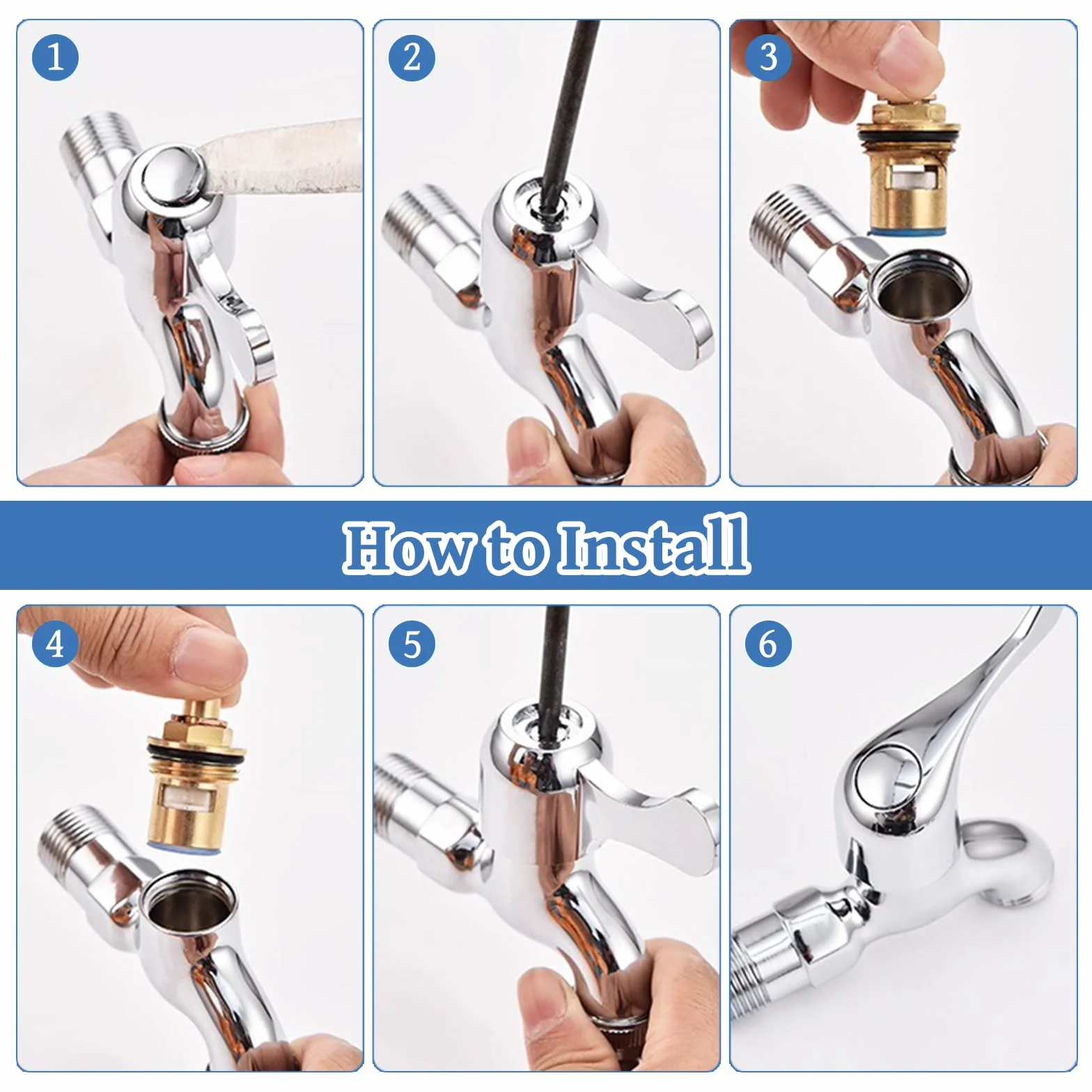 1

2

3

How to Install

4

5

6