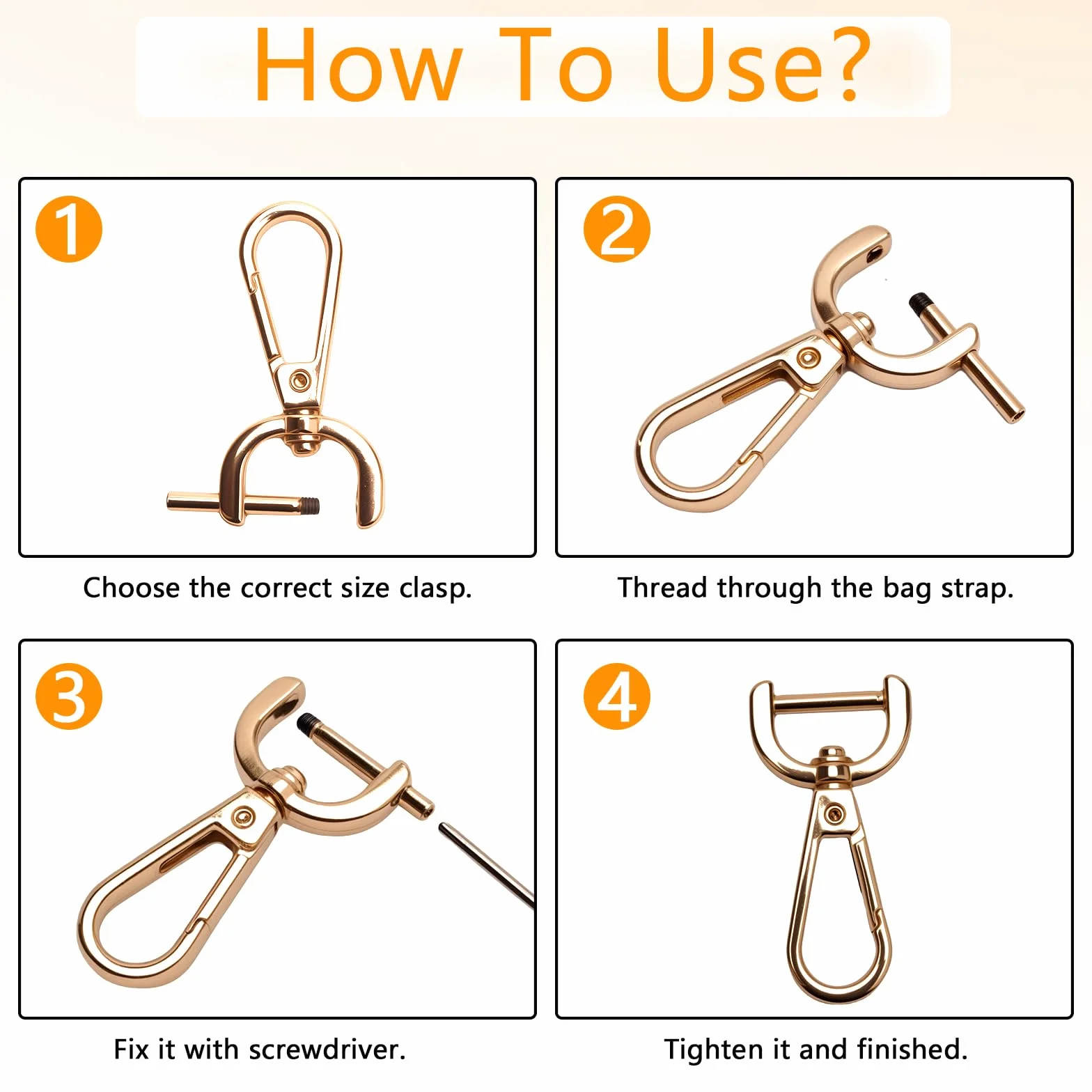 How To Use?

1

Choose the correct size clasp.

2

Thread through the bag strap.

3

Fix it with screwdriver.

4

Tighten it and finished.