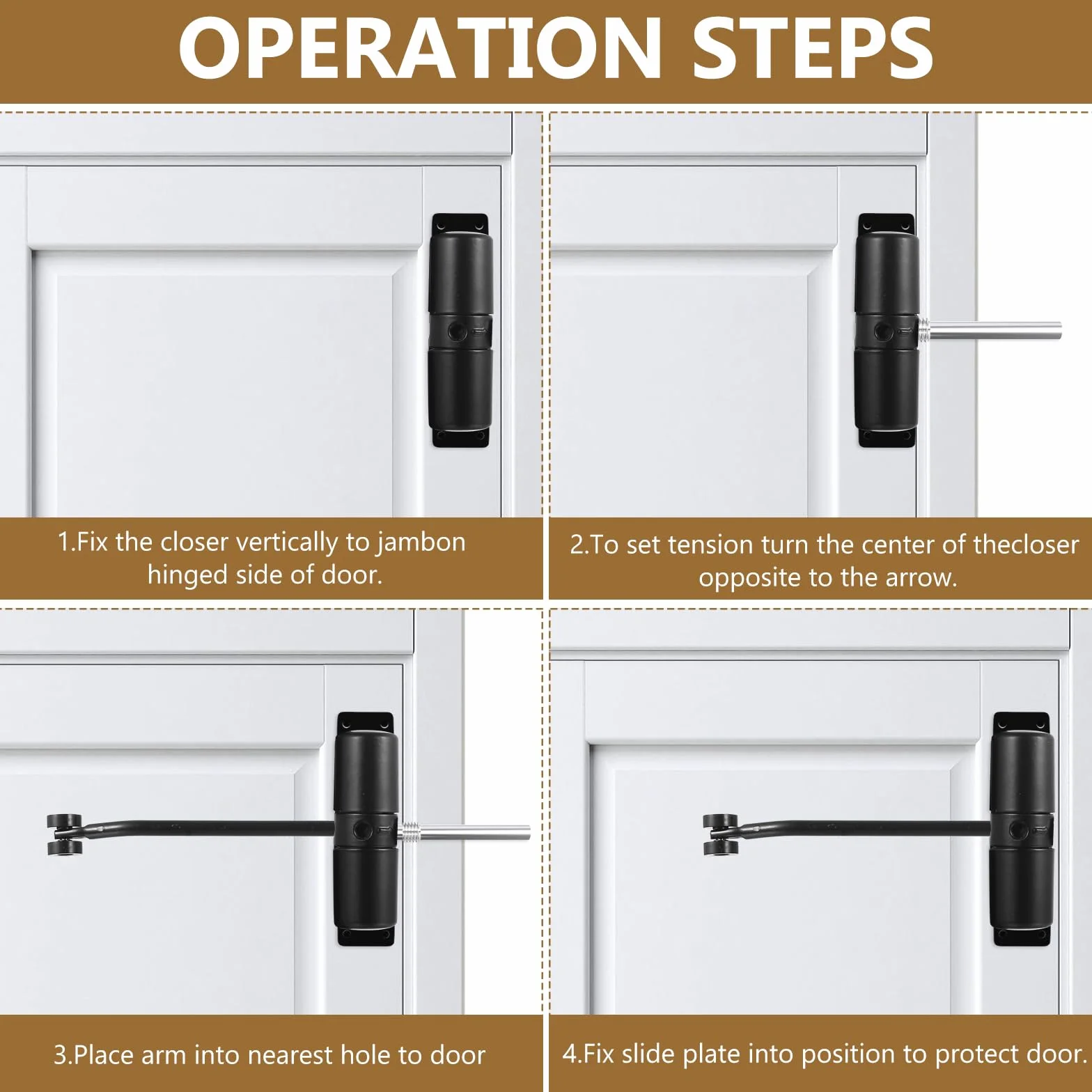 OPERATION STEPS

1.Fix the closer vertically to jambon hinged side of door.

2.To set tension turn the center of thecloser opposite to the arrow.

3.Place arm into nearest hole to door

4.Fix slide plate into position to protect door.