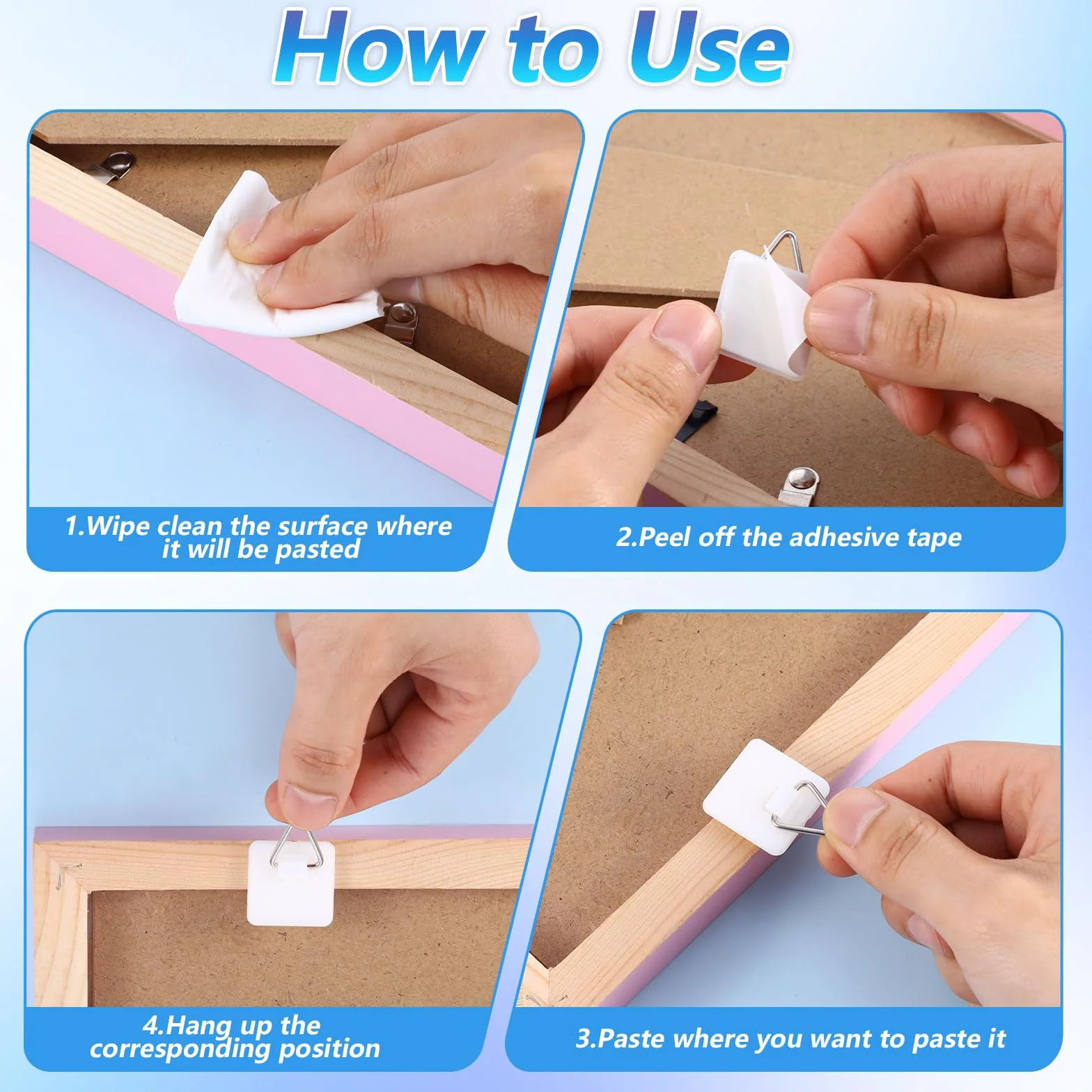 How to Use

1.Wipe clean the surface where it will be pasted

2.Peel off the adhesive tape

4.Hang up the corresponding position

3.Paste where you want to paste it