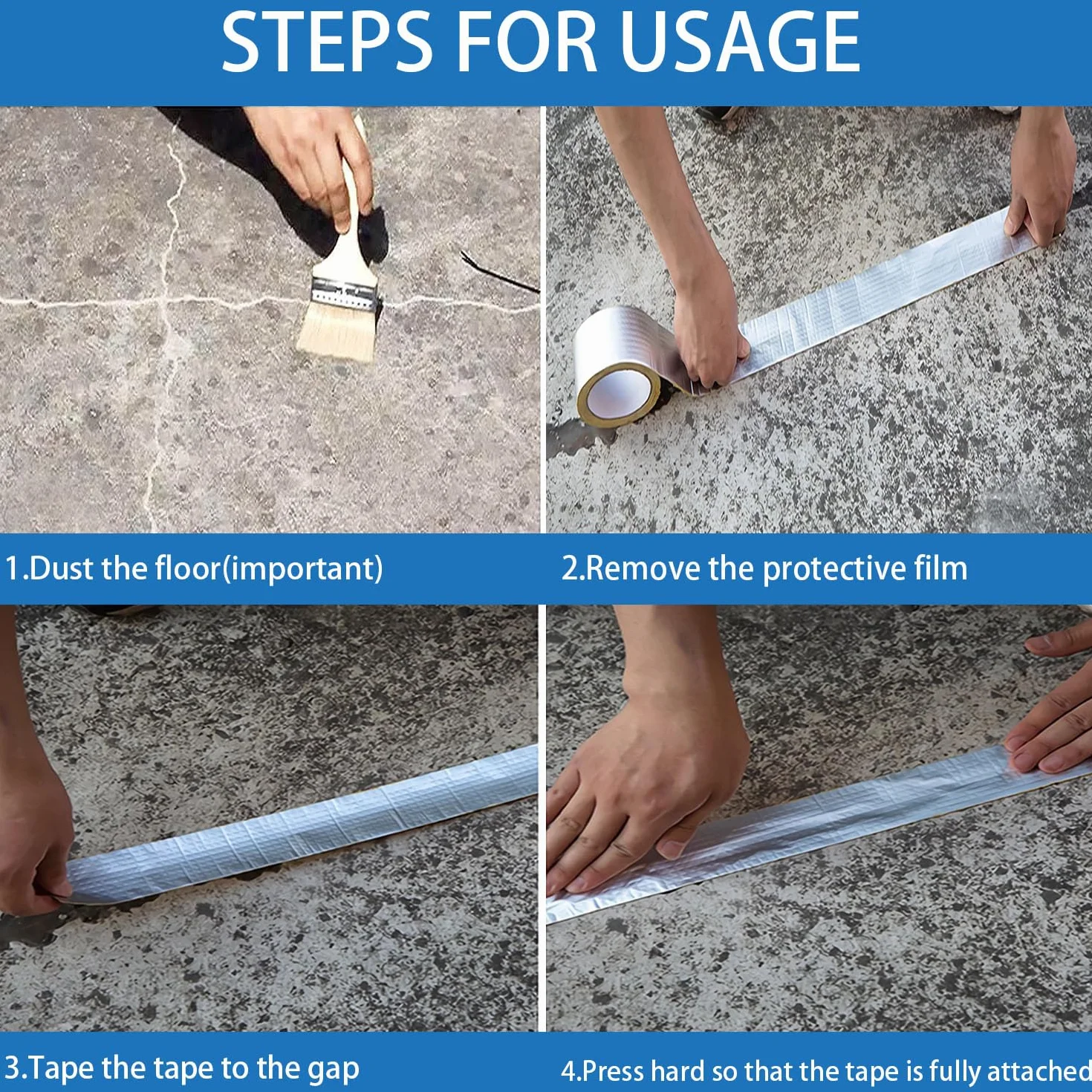 STEPS FOR USAGE

1.Dust the floor(important)

2.Remove the protective film

3.Tape the tape to the gap

4.Press hard so that the tape is fully attached