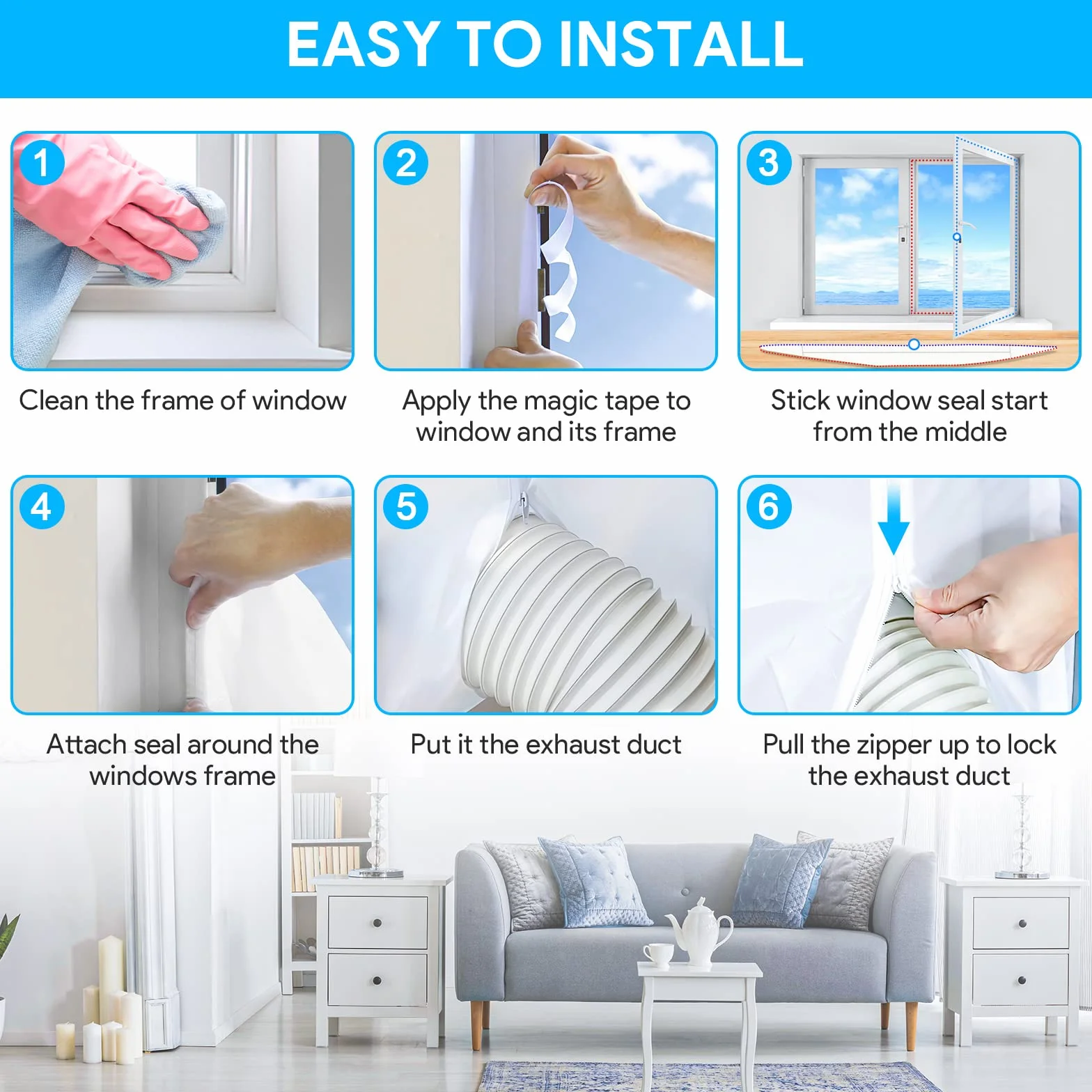 EASY TO INSTALL

1

Clean the frame of window

2

Apply the magic tape to window and its frame

3

Stick window seal start from the middle

4

Attach seal around the windows frame

5

Put it the exhaust duct

6

Pull the zipper up to lock the exhaust duct