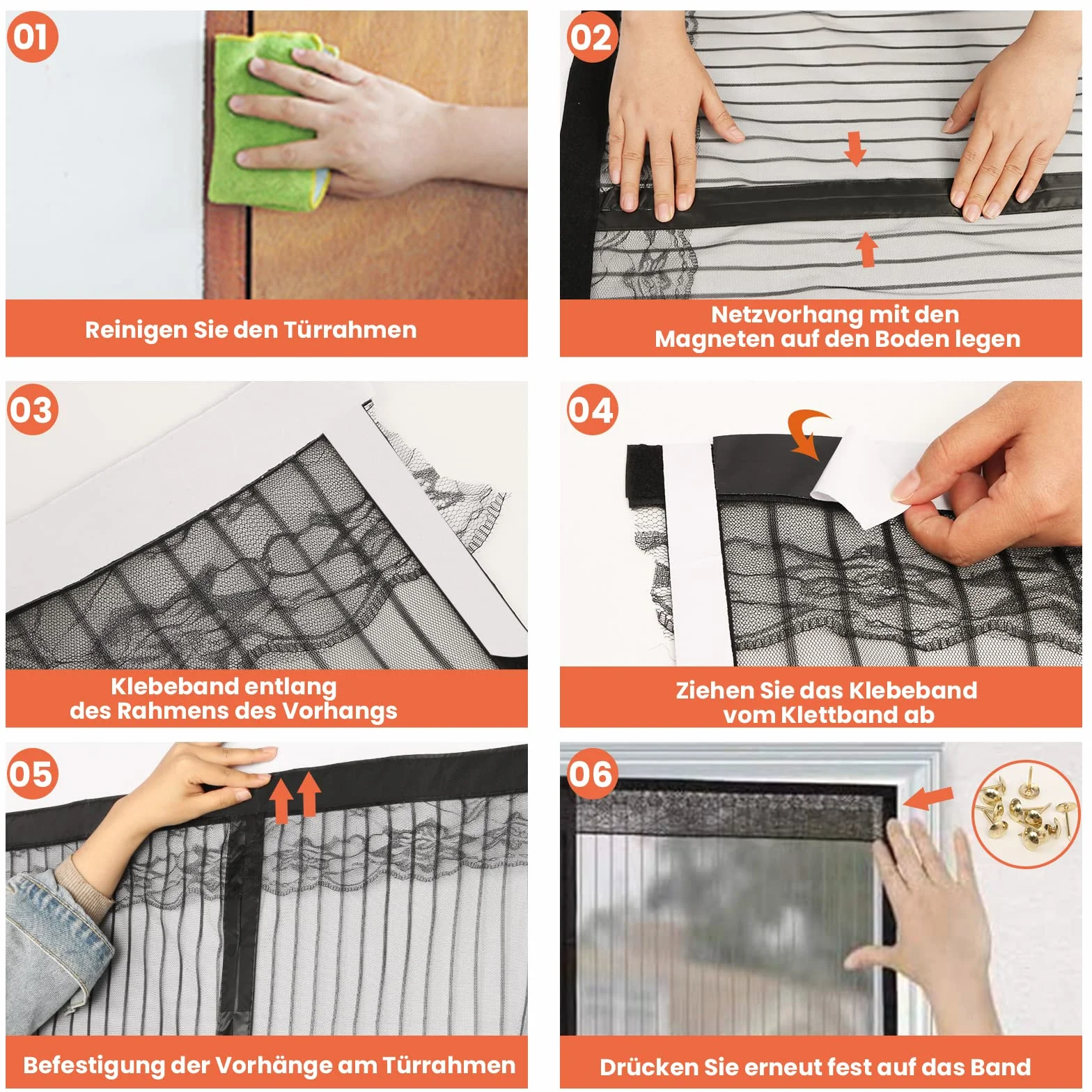 01

Reinigen Sie den Türrahmen

02

Netzvorhang mit den Magneten auf den Boden legen

03

Klebeband entlang des Rahmens des Vorhangs

04

Ziehen Sie das Klebeband vom Klettband ab

05

Befestigung der Vorhänge am Türrahmen

06

Drücken Sie erneut fest auf das Band