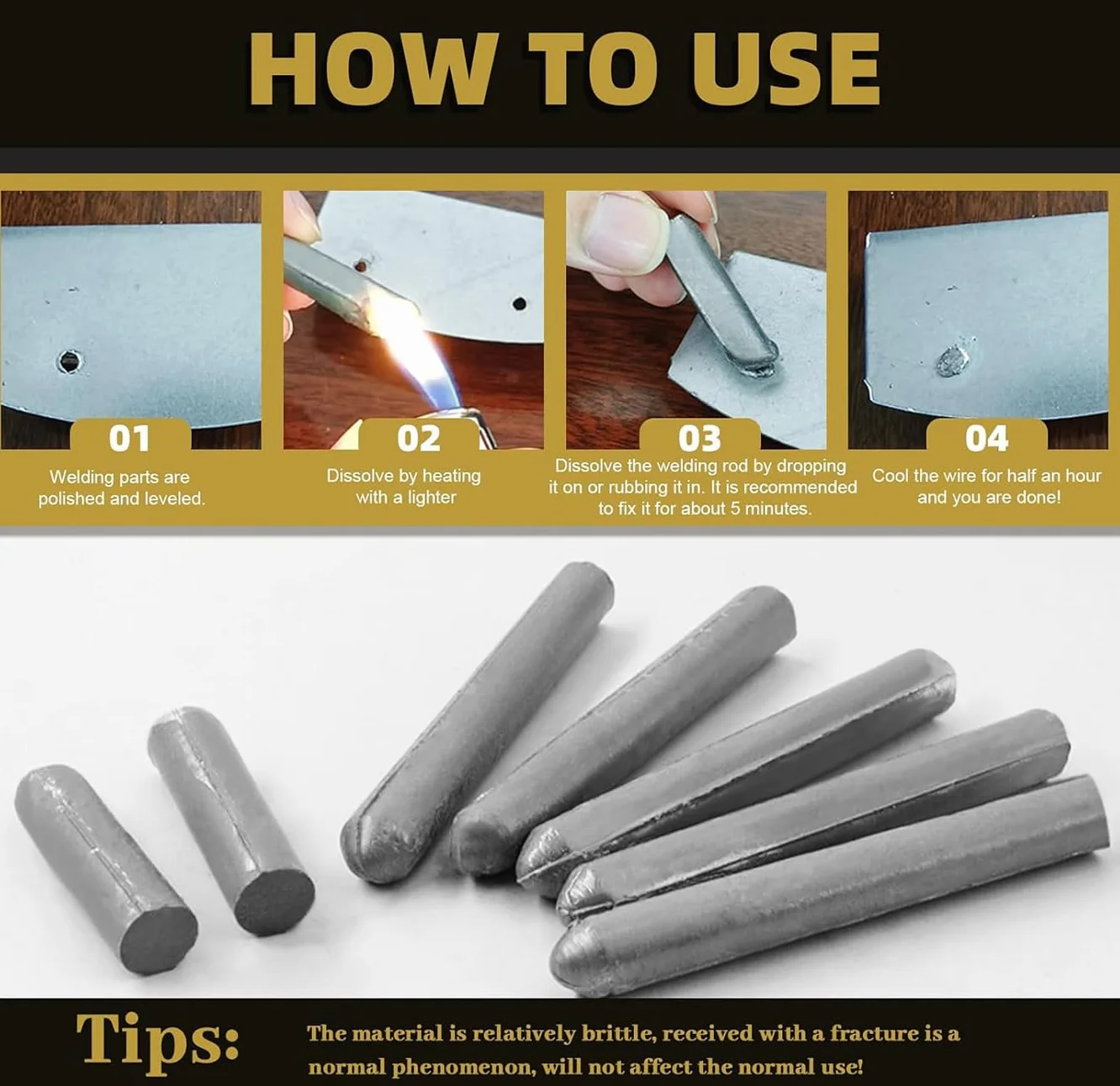 HOW TO USE

01
Welding parts are polished and leveled.

02
Dissolve by heating with a lighter

03
Dissolve the welding rod by dropping it on or rubbing it in. It is recommended to fix it for about 5 minutes.

04
Cool the wire for half an hour and you are done!

Tips:

The material is relatively brittle, received with a fracture is a normal phenomenon, will not affect the normal use!