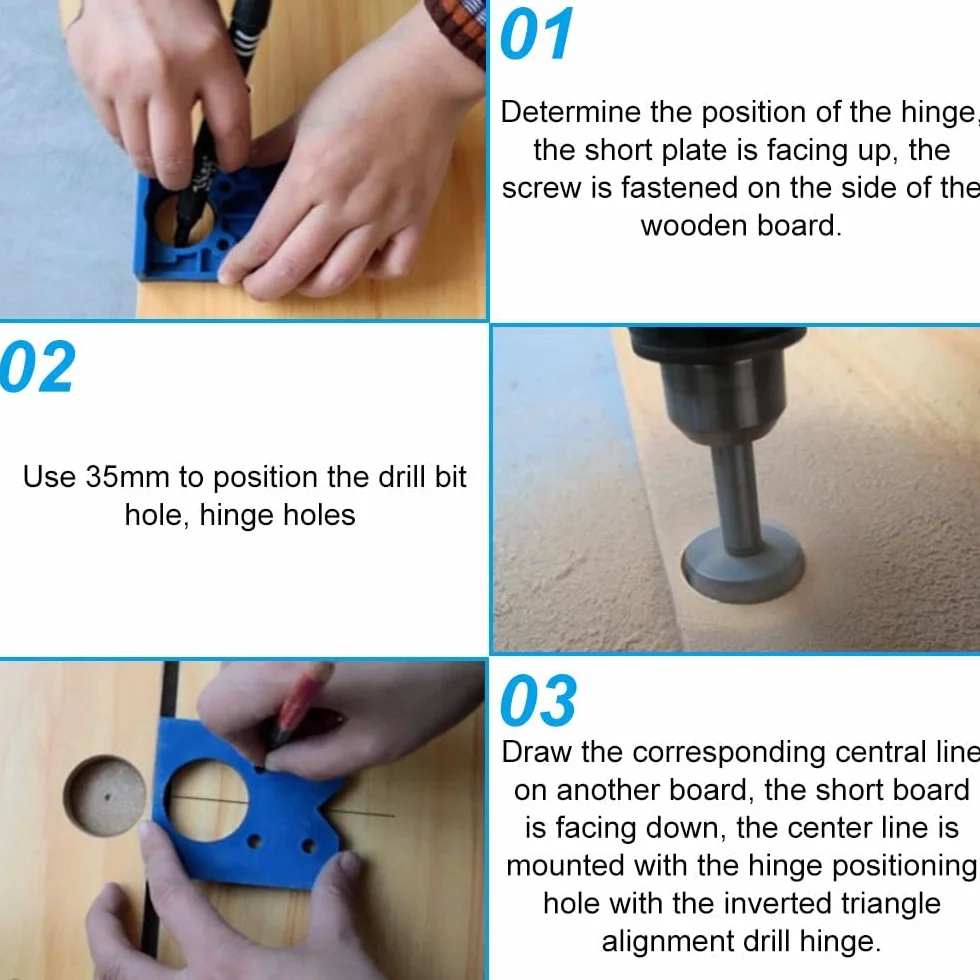 01

Determine the position of the hinge, the short plate is facing up, the screw is fastened on the side of the wooden board.

02

Use 35mm to position the drill bit hole, hinge holes

03

Draw the corresponding central line on another board, the short board is facing down, the center line is mounted with the hinge positioning hole with the inverted triangle alignment drill hinge.