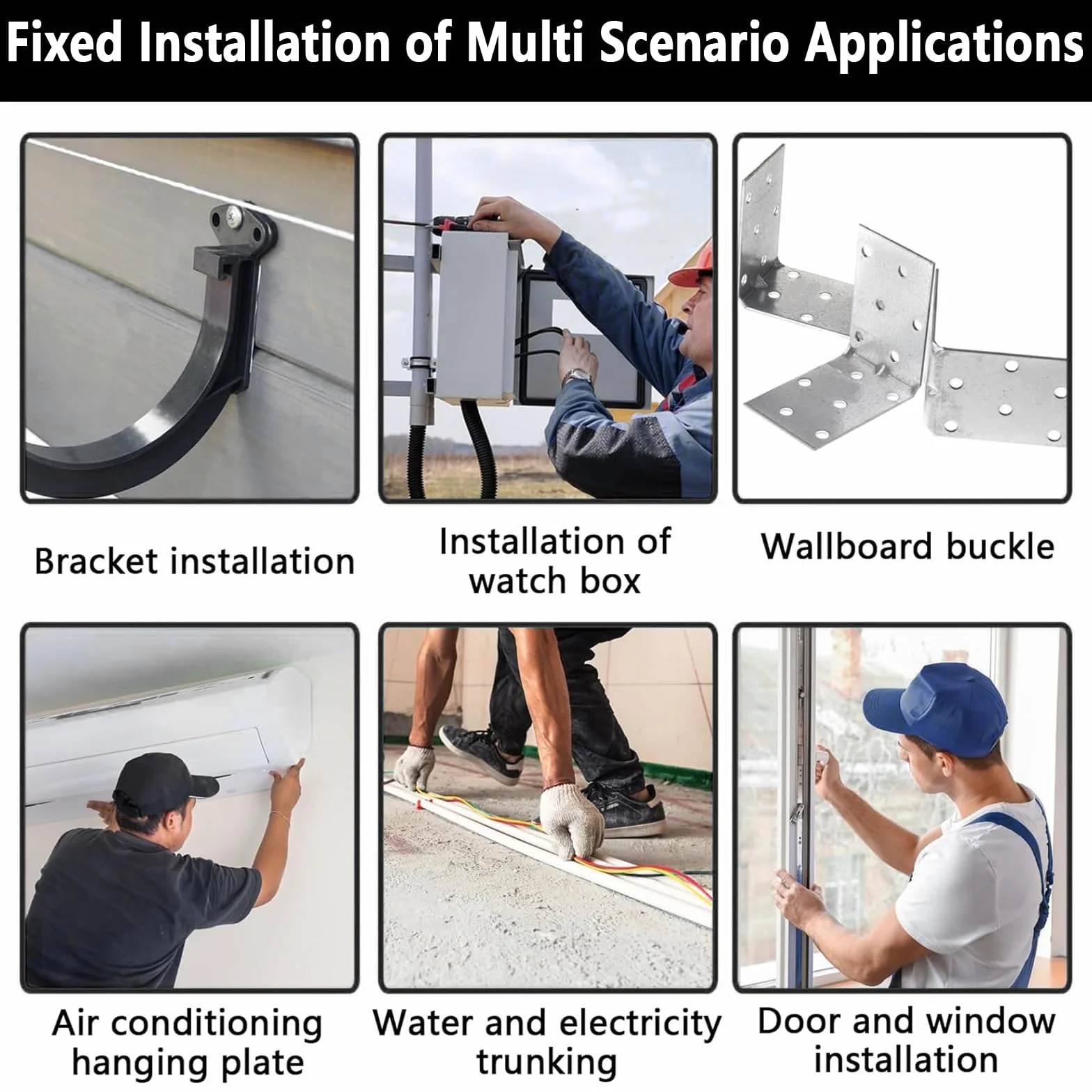 Fixed Installation of Multi Scenario Applications

Bracket installation

Installation of watch box

Wallboard buckle

Air conditioning hanging plate

Water and electricity trunking

Door and window installation