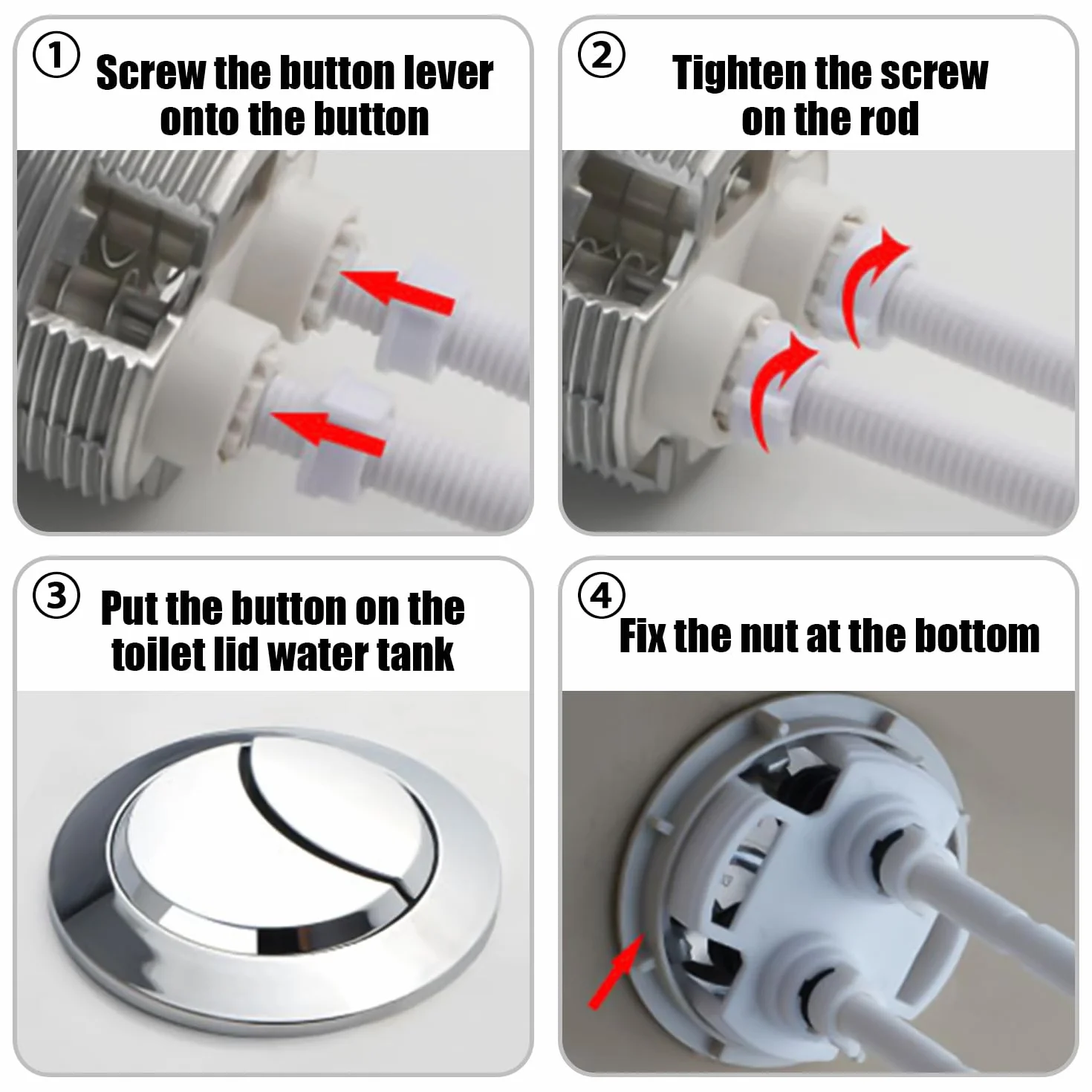 ① Screw the button lever onto the button

② Tighten the screw on the rod

③ Put the button on the toilet lid water tank

④ Fix the nut at the bottom